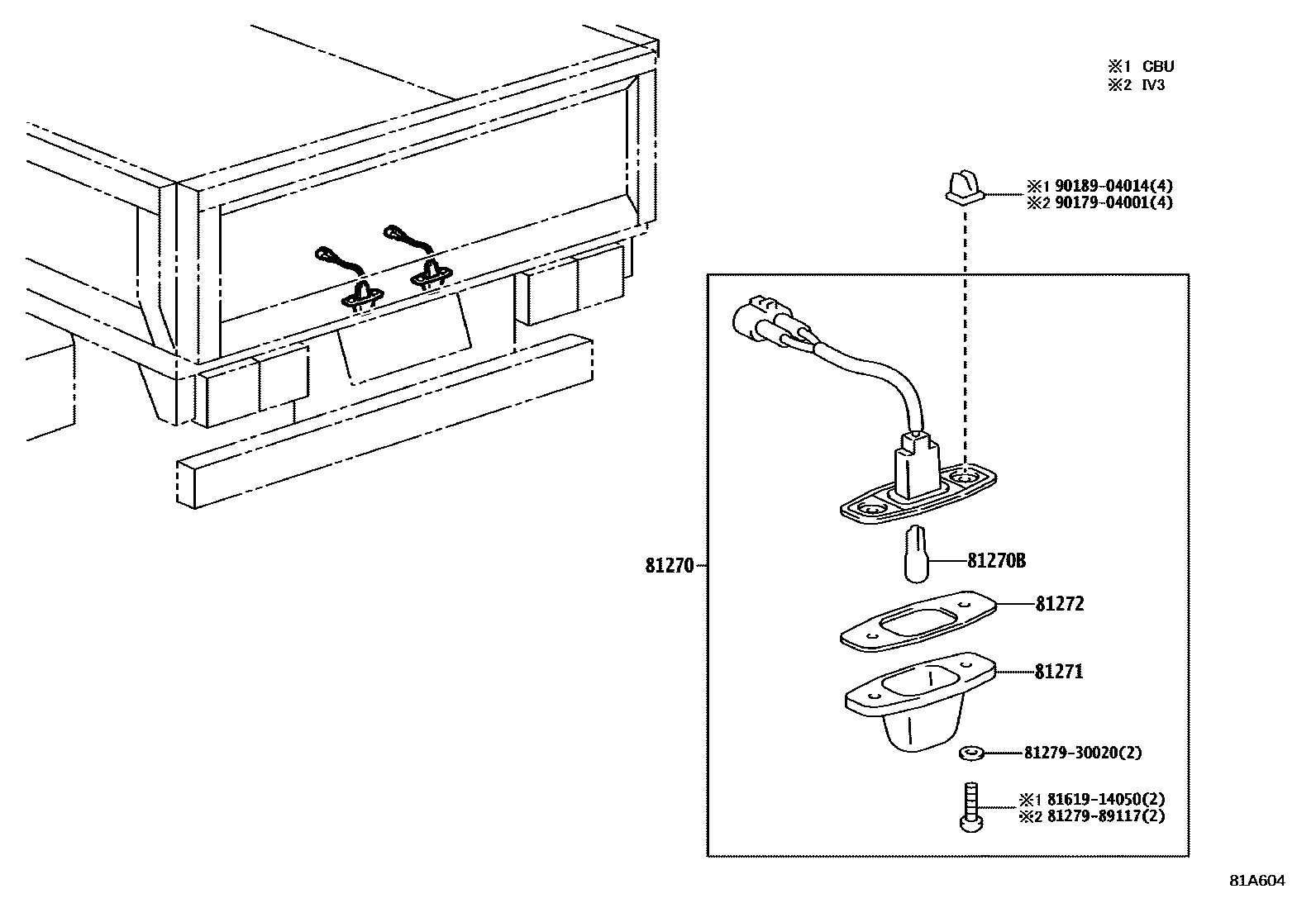 ※1 CBU
※2 IV3

※1 90189-04014(4)
※2 90179-04001(4)

81270

81270B

81272

81271

81279-30020(2)

※1 81619-14050(2)
※2 81279-89117(2)

81A604