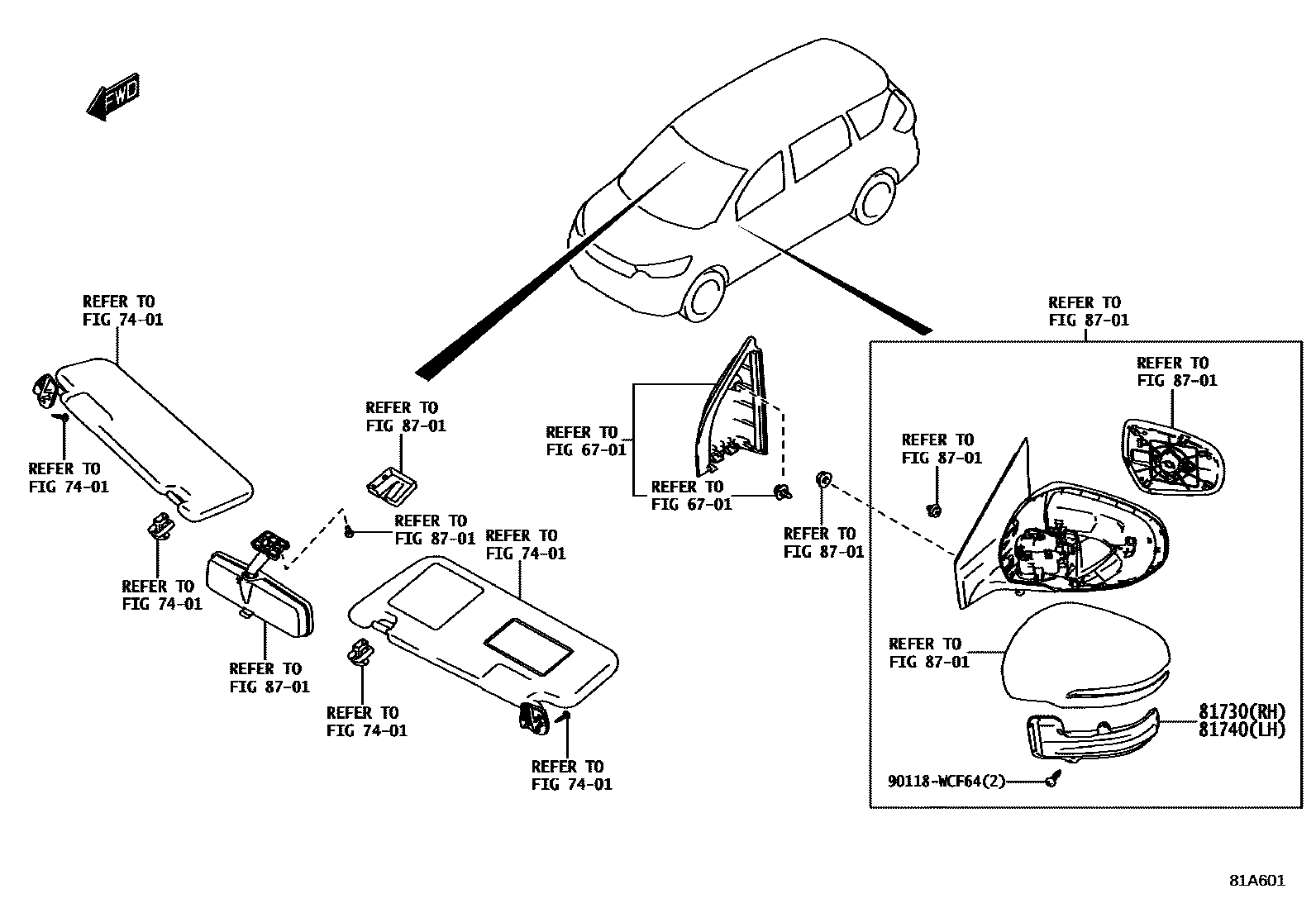 FWD

REFER TO
FIG 74-01

REFER TO
FIG 74-01

REFER TO
FIG 74-01

REFER TO
FIG 87-01

REFER TO
FIG 87-01

REFER TO
FIG 87-01

REFER TO
FIG 74-01

REFER TO
FIG 74-01

REFER TO
FIG 74-01

REFER TO
FIG 67-01

REFER TO
FIG 67-01

REFER TO
FIG 87-01

REFER TO
FIG 87-01

REFER TO
FIG 87-01

REFER TO
FIG 87-01

REFER TO
FIG 87-01

81730(RH)
81740(LH)

90118-WCF64(2)

81A601