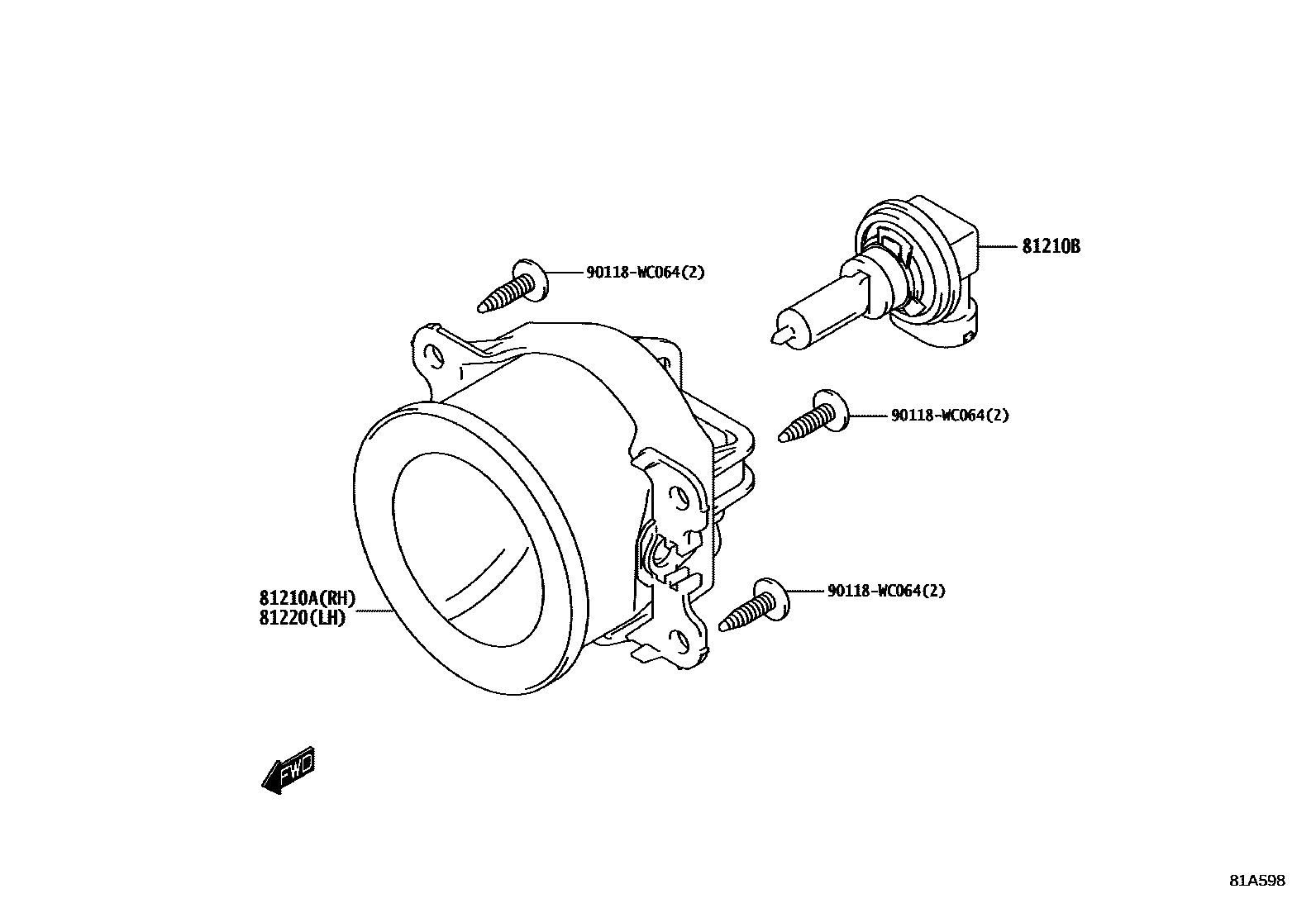 81210B

90118-WC064(2)

90118-WC064(2)

90118-WC064(2)

81210A(RH)
81220(LH)

FWD

81A598