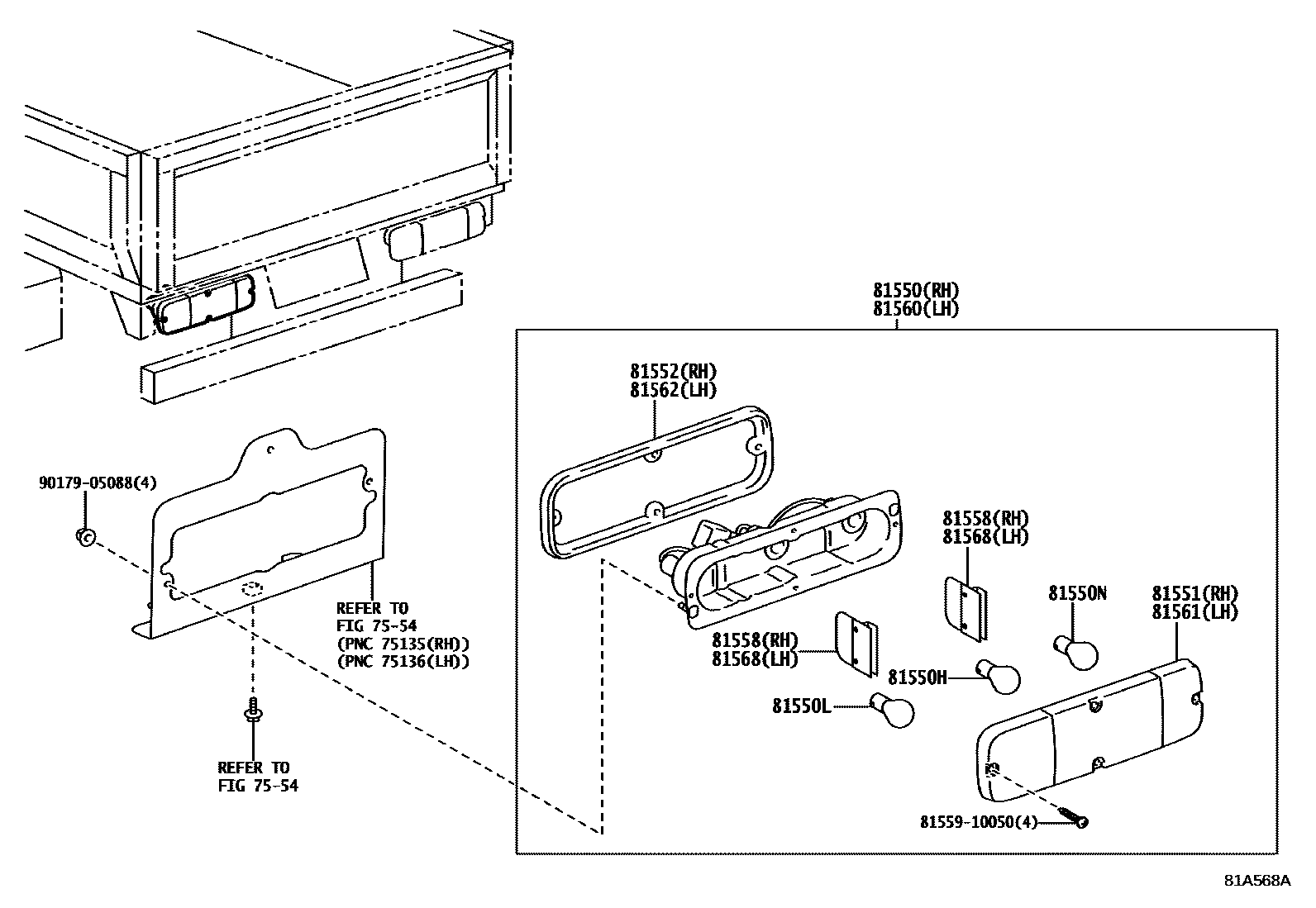 81550(RH)
81560(LH)

81552(RH)
81562(LH)

90179-05088(4)

81558(RH)
81568(LH)

81550N

81551(RH)
81561(LH)

REFER TO
FIG 75-54
(PNC 75135(RH))
(PNC 75136(LH))

81558(RH)
81568(LH)

81550H

81550L

REFER TO
FIG 75-54

81559-10050(4)

81A568A