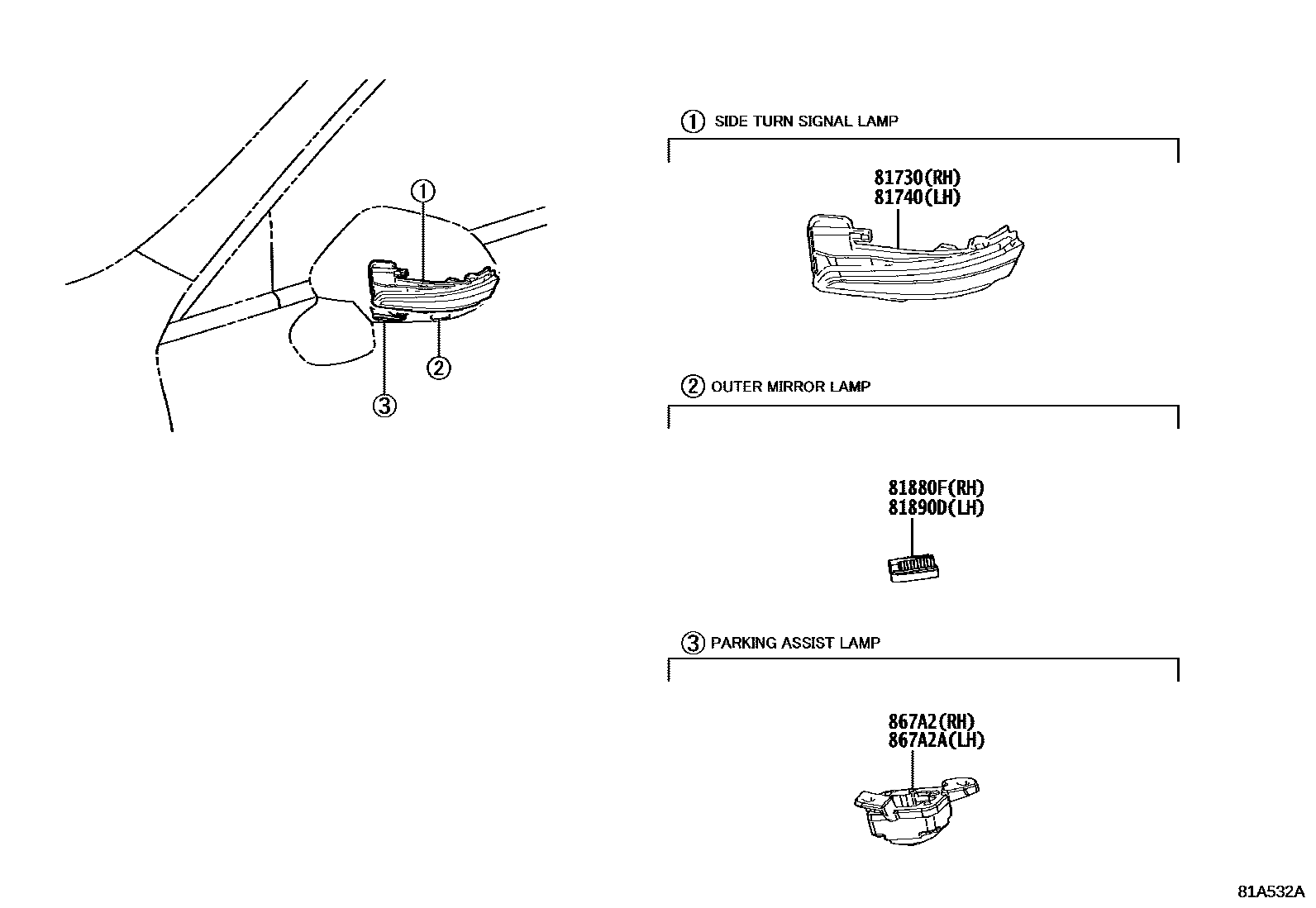 ①

②

③

① SIDE TURN SIGNAL LAMP

81730(RH)
81740(LH)

② OUTER MIRROR LAMP

81880F(RH)
81890D(LH)

③ PARKING ASSIST LAMP

867A2(RH)
867A2A(LH)

81A532A