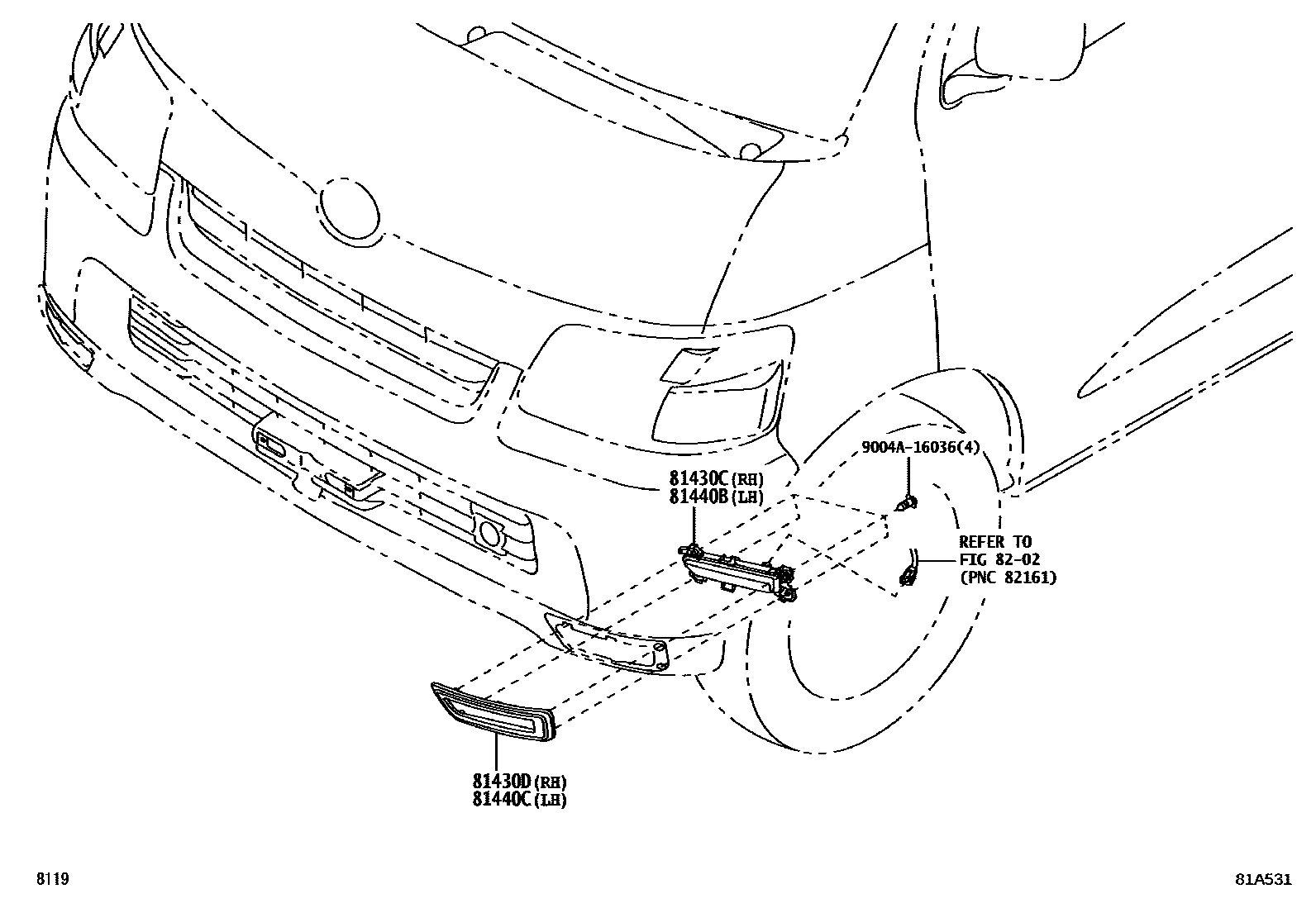 9004A-16036(4)

81430C(RH)
81440B(LH)

REFER TO
FIG 82-02
(PNC 82161)

81430D(RH)
81440C(LH)

8119

81A531