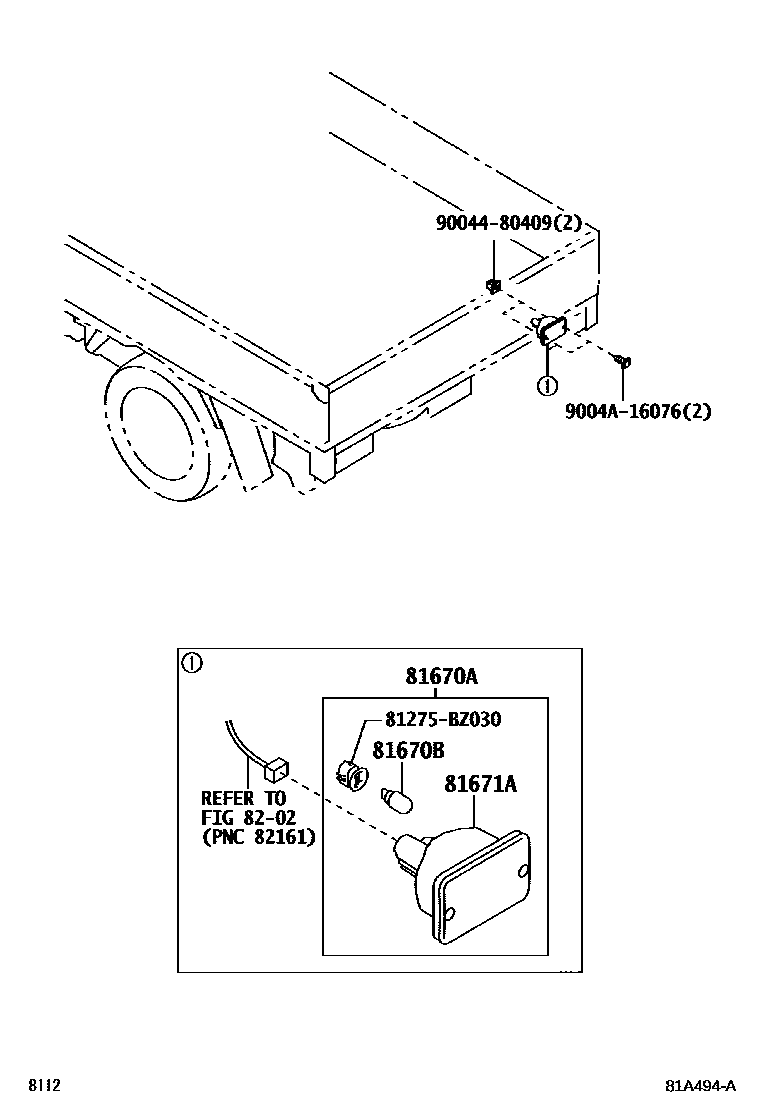 90044-80409(2)

①

9004A-16076(2)

①

81670A

81275-BZ030

81670B

81671A

REFER TO
FIG 82-02
(PNC 82161)

8112

81A494-A