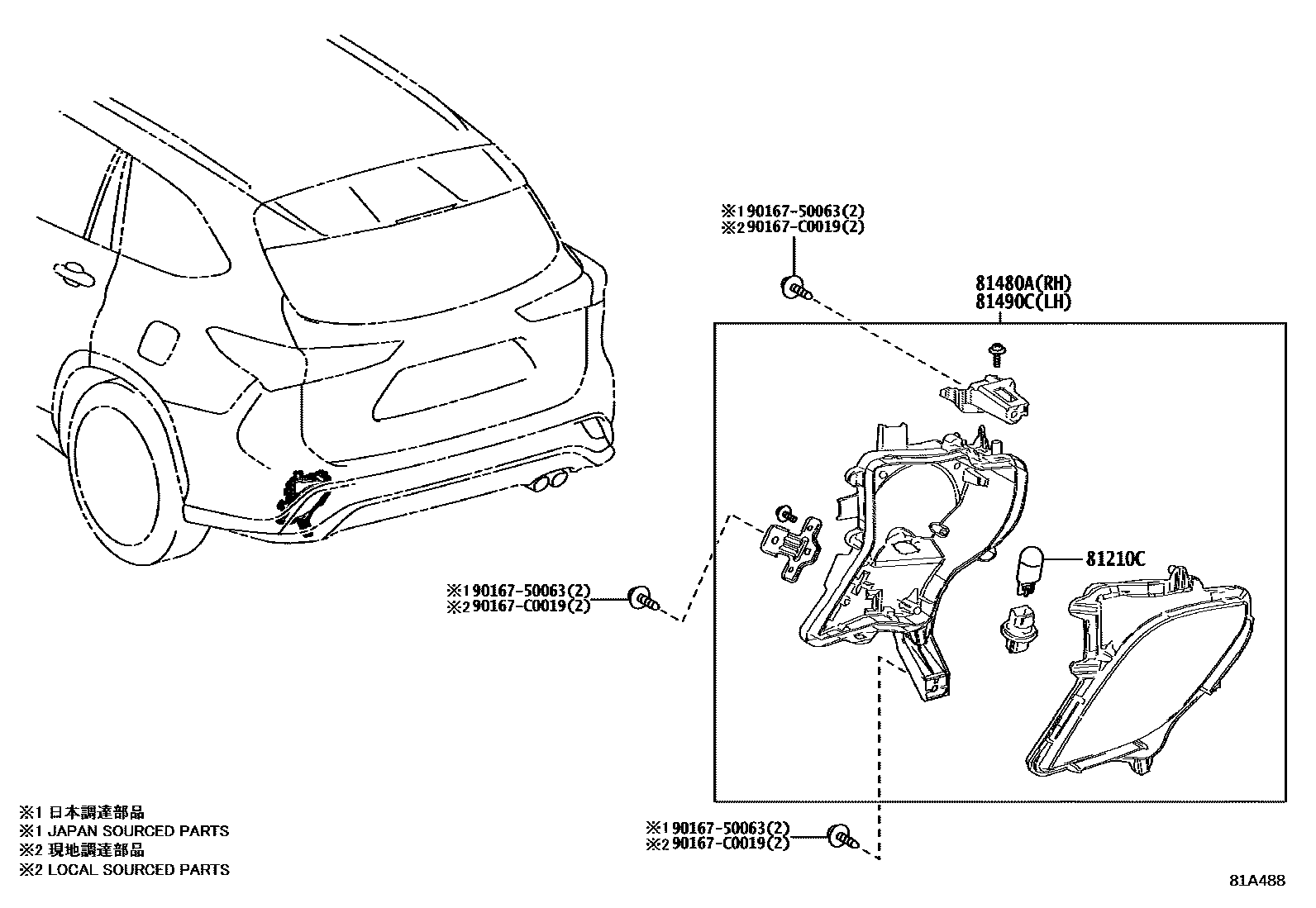 ※1 90167-50063(2)
※2 90167-C0019(2)

81480A(RH)
81490C(LH)

81210C

※1 90167-50063(2)
※2 90167-C0019(2)

※1 90167-50063(2)
※2 90167-C0019(2)

※1 日本調達部品
※1 JAPAN SOURCED PARTS
※2 現地調達部品
※2 LOCAL SOURCED PARTS

81A488