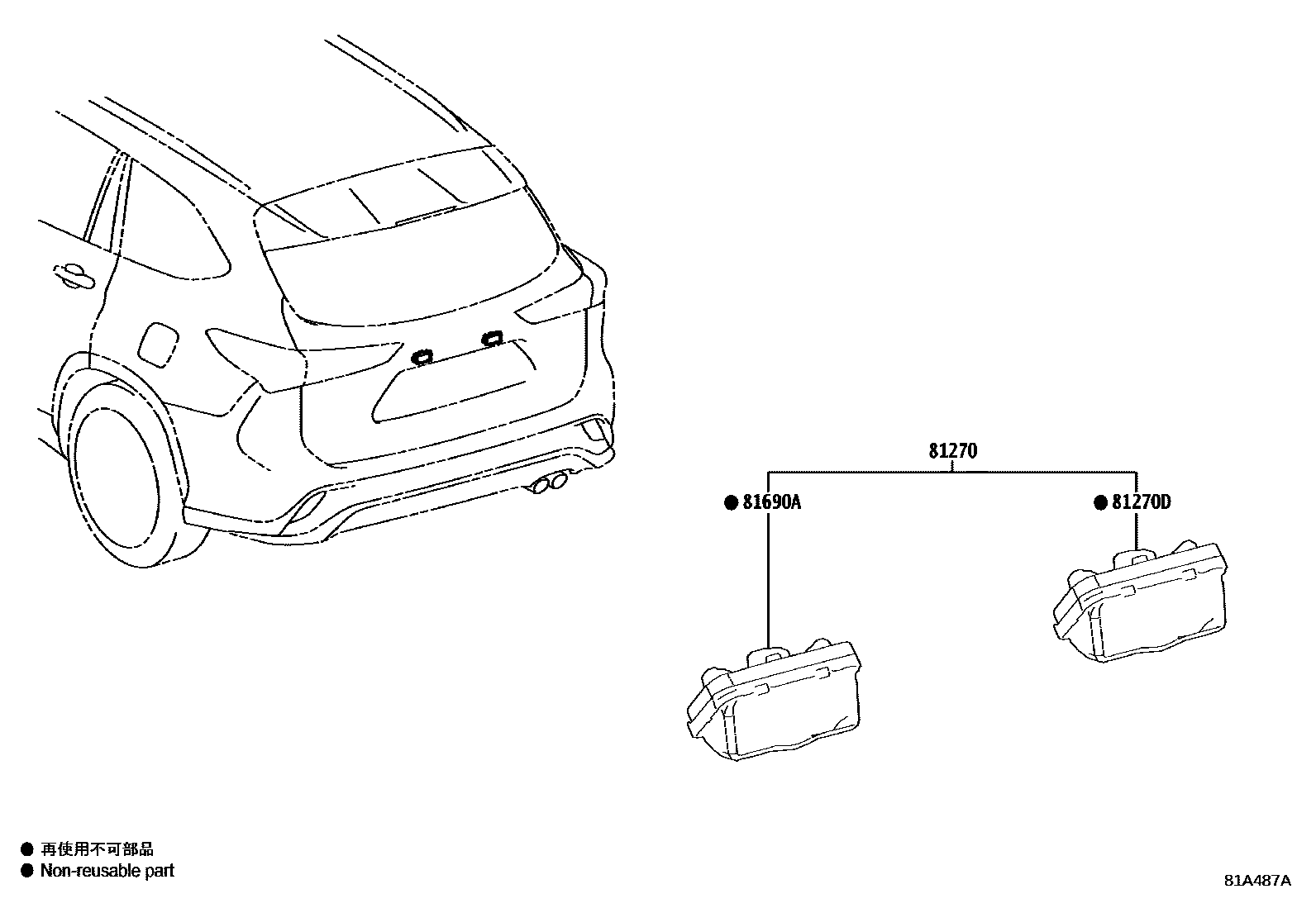 81270

● 81690A

● 81270D

● 再使用不可部品
● Non-reusable part

81A487A