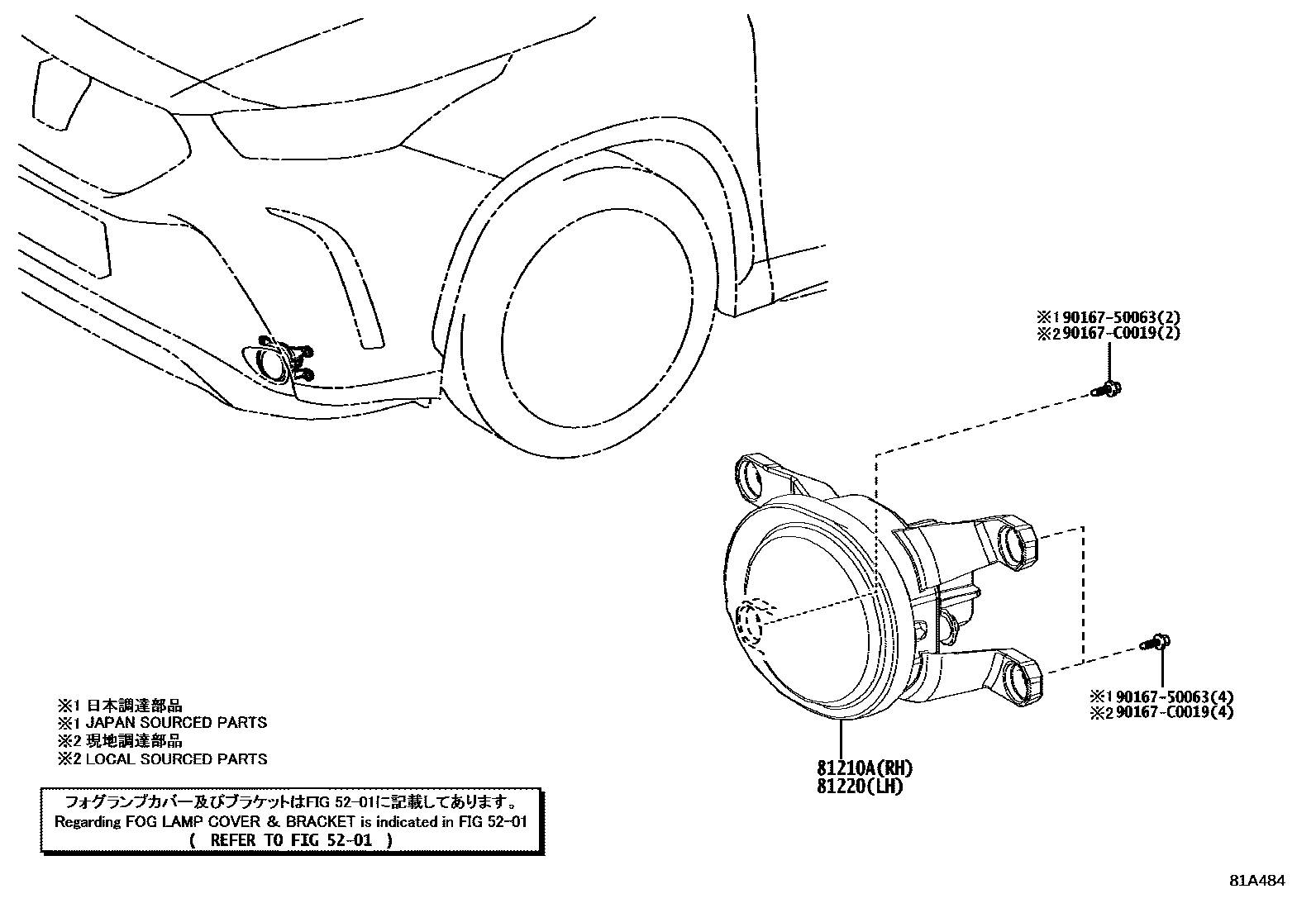 ※1 90167-50063(2)
※2 90167-C0019(2)

※1 90167-50063(4)
※2 90167-C0019(4)

81210A(RH)
81220(LH)

※1 日本調達部品
※1 JAPAN SOURCED PARTS
※2 現地調達部品
※2 LOCAL SOURCED PARTS

フォグランプカバー及びブラケットはFIG 52-01に記載してあります。
Regarding FOG LAMP COVER & BRACKET is indicated in FIG 52-01
( REFER TO FIG 52-01 )

81A484