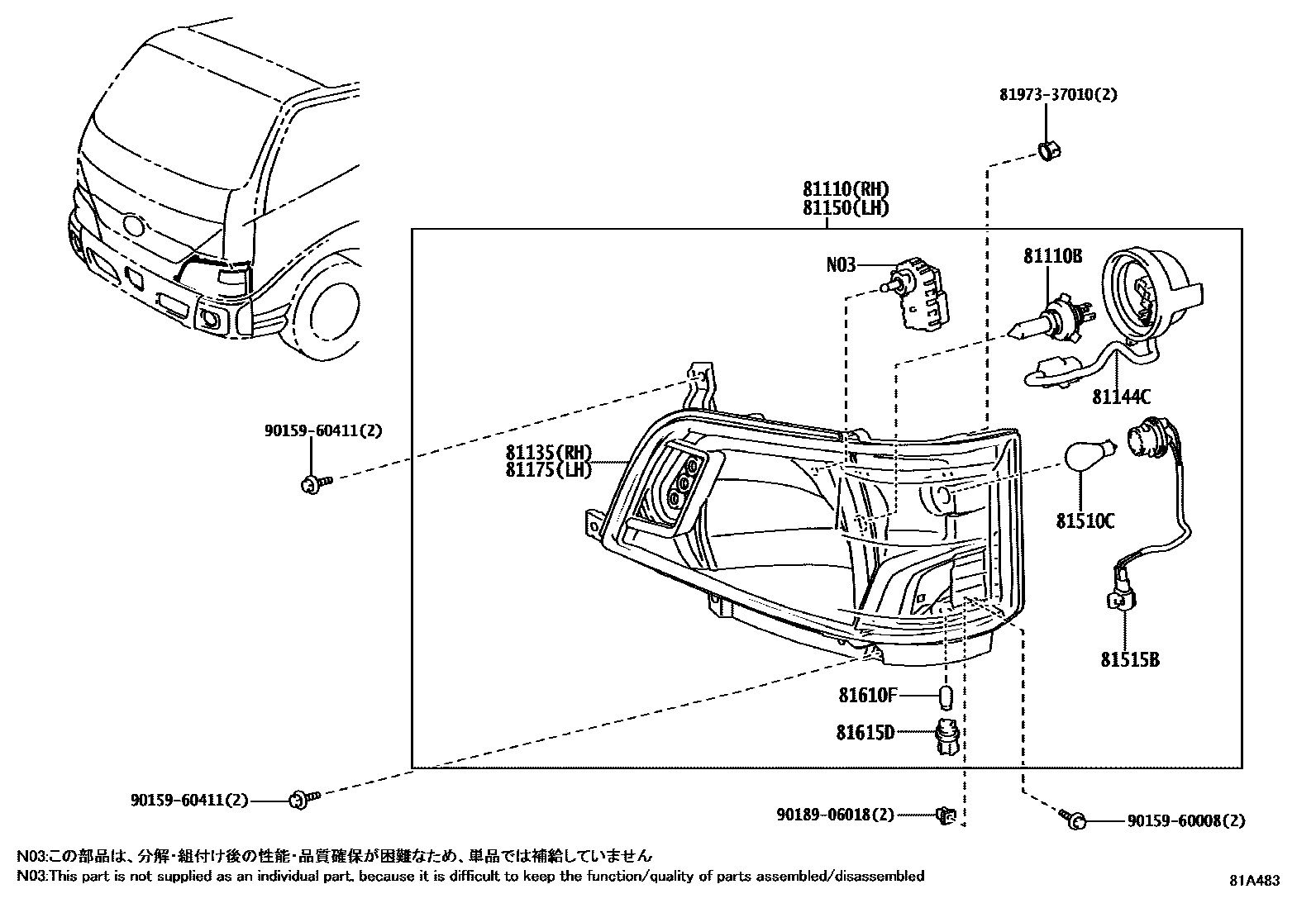 81973-37010(2)

81110(RH)
81150(LH)

N03

81110B

81144C

90159-60411(2)

81135(RH)
81175(LH)

81510C

81515B

81610F

81615D

90159-60411(2)

90189-06018(2)

90159-60008(2)

N03:この部品は、分解・組付け後の性能・品質確保が困難なため、単品では補給していません
N03:This part is not supplied as an individual part, because it is difficult to keep the function/quality of parts assembled/disassembled

81A483