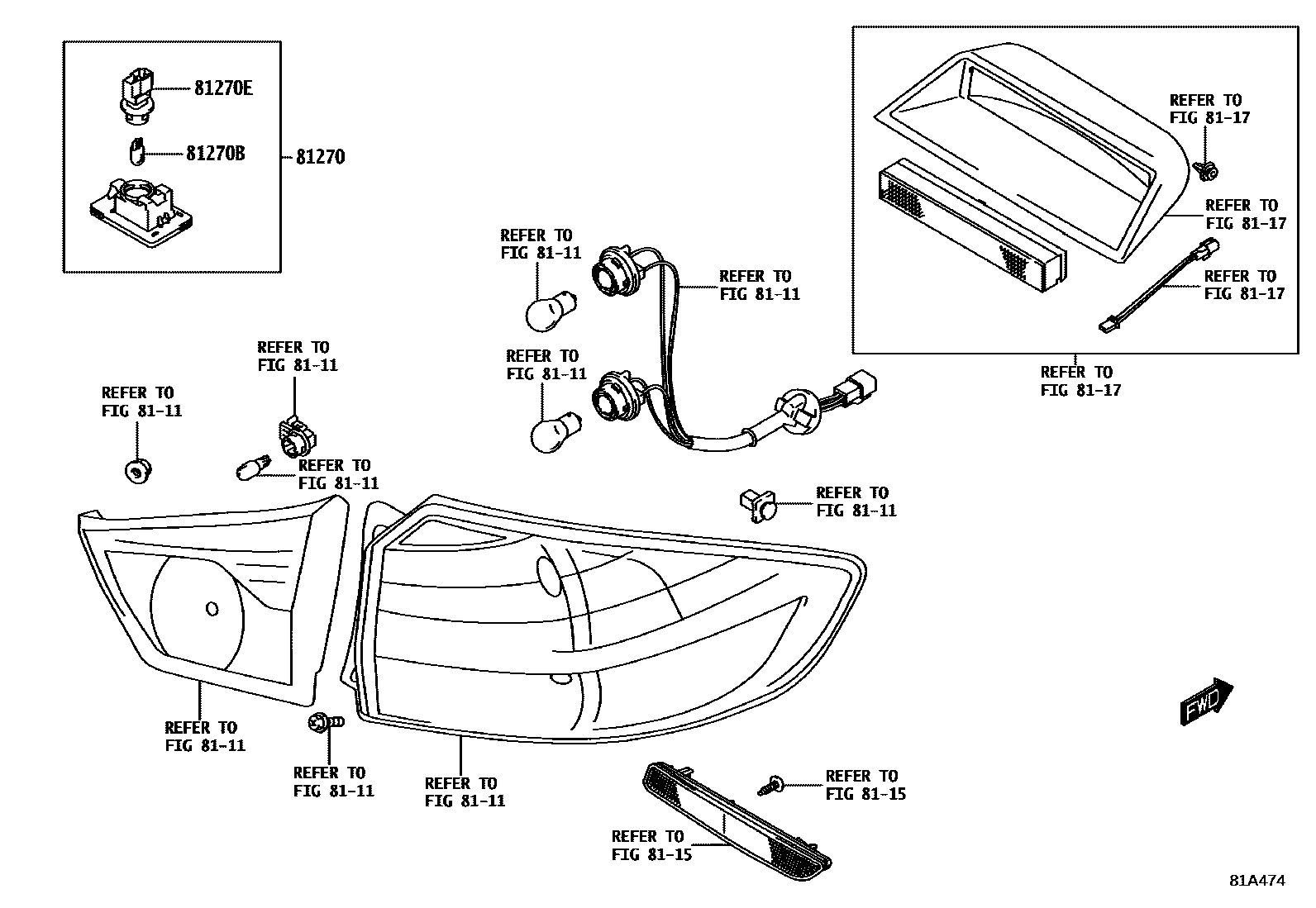 81270E
81270B
81270

REFER TO
FIG 81-17

REFER TO
FIG 81-17

REFER TO
FIG 81-17

REFER TO
FIG 81-17

REFER TO
FIG 81-11

REFER TO
FIG 81-11

REFER TO
FIG 81-11

REFER TO
FIG 81-11

REFER TO
FIG 81-11

REFER TO
FIG 81-11

REFER TO
FIG 81-11

REFER TO
FIG 81-11

REFER TO
FIG 81-11

REFER TO
FIG 81-11

REFER TO
FIG 81-15

REFER TO
FIG 81-15

FWD

81A474