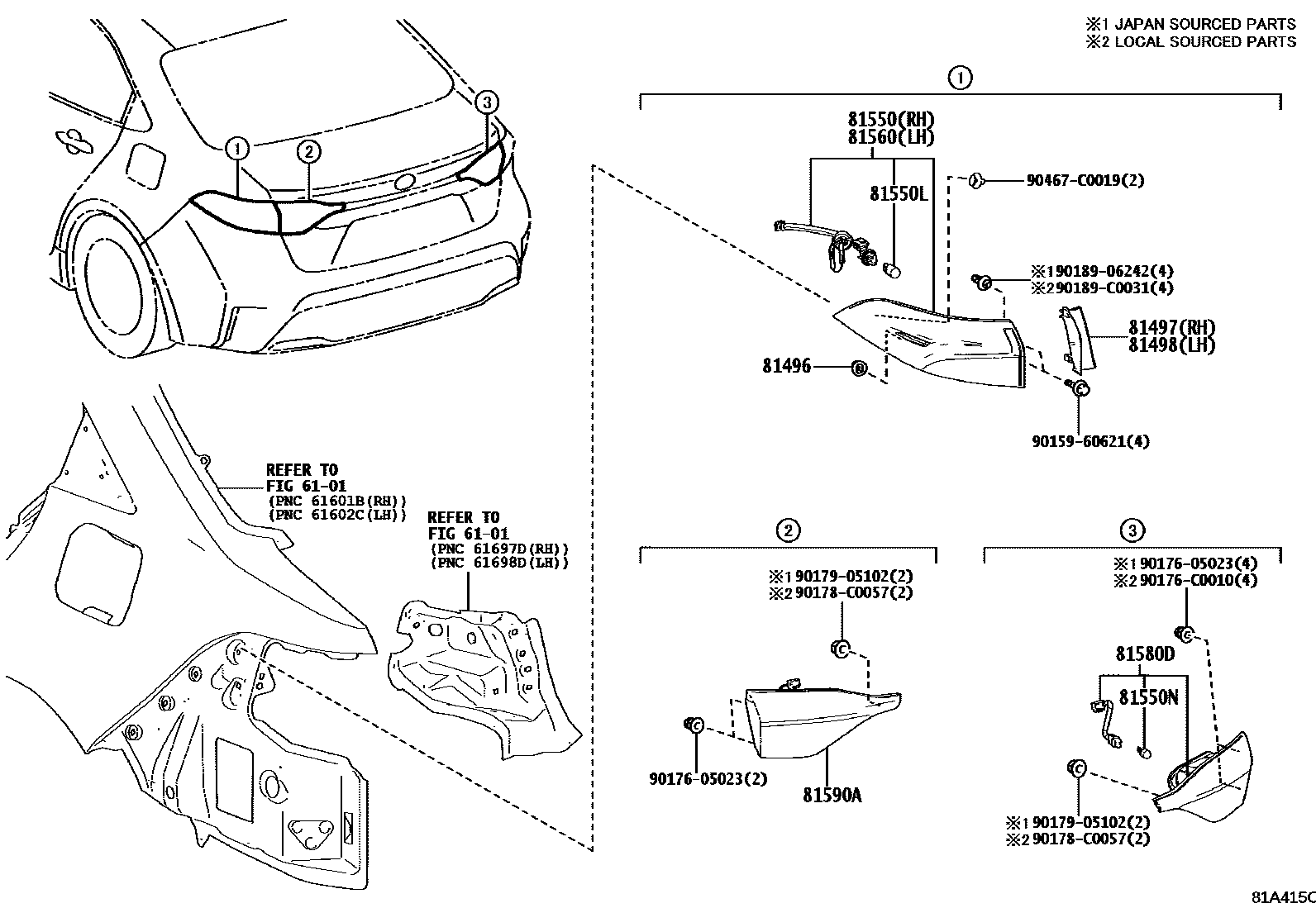 ※1 JAPAN SOURCED PARTS
※2 LOCAL SOURCED PARTS

1
2
3

1
81550(RH)
81560(LH)
81550L
90467-C0019(2)
※1 90189-06242(4)
※2 90189-C0031(4)
81497(RH)
81498(LH)
81496
90159-60621(4)

REFER TO
FIG 61-01
(PNC 61601B(RH))
(PNC 61602C(LH))

REFER TO
FIG 61-01
(PNC 61697D(RH))
(PNC 61698D(LH))

2
※1 90179-05102(2)
※2 90178-C0057(2)
90176-05023(2)
81590A

3
※1 90176-05023(4)
※2 90176-C0010(4)
81580D
81550N
※1 90179-05102(2)
※2 90178-C0057(2)

81A415C