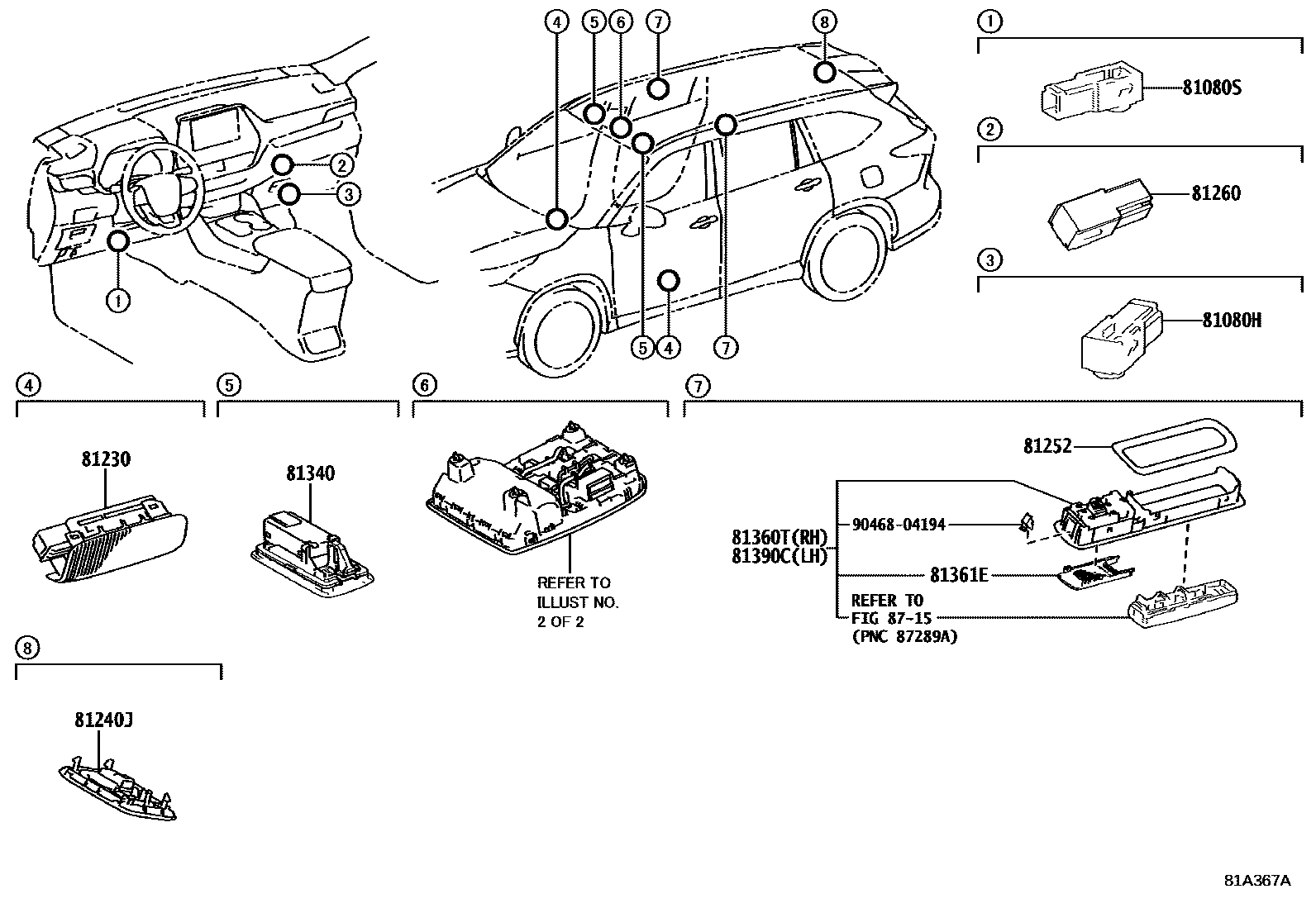 4 5 6 7 8
2
3
1
5 4 7

1
81080S

2
81260

3
81080H

4
81230

5
81340

6
REFER TO ILLUST NO. 2 OF 2

7
81252
81360T(RH)
81390C(LH)
90468-04194
81361E
REFER TO
FIG 87-15
(PNC 87289A)

8
81240J

81A367A