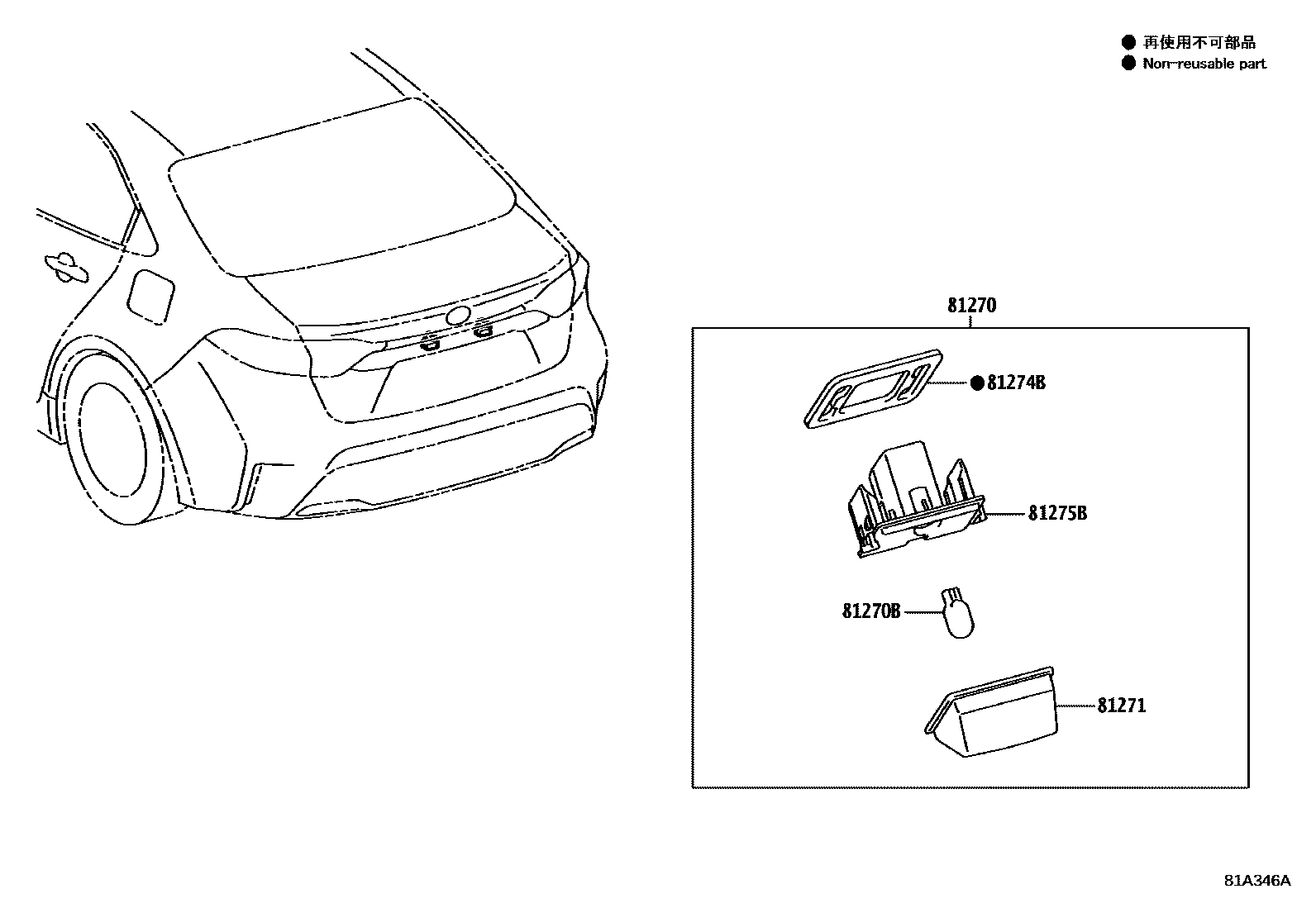 ● 再使用不可部品
● Non-reusable part

81270

● 81274B

81275B

81270B

81271

81A346A