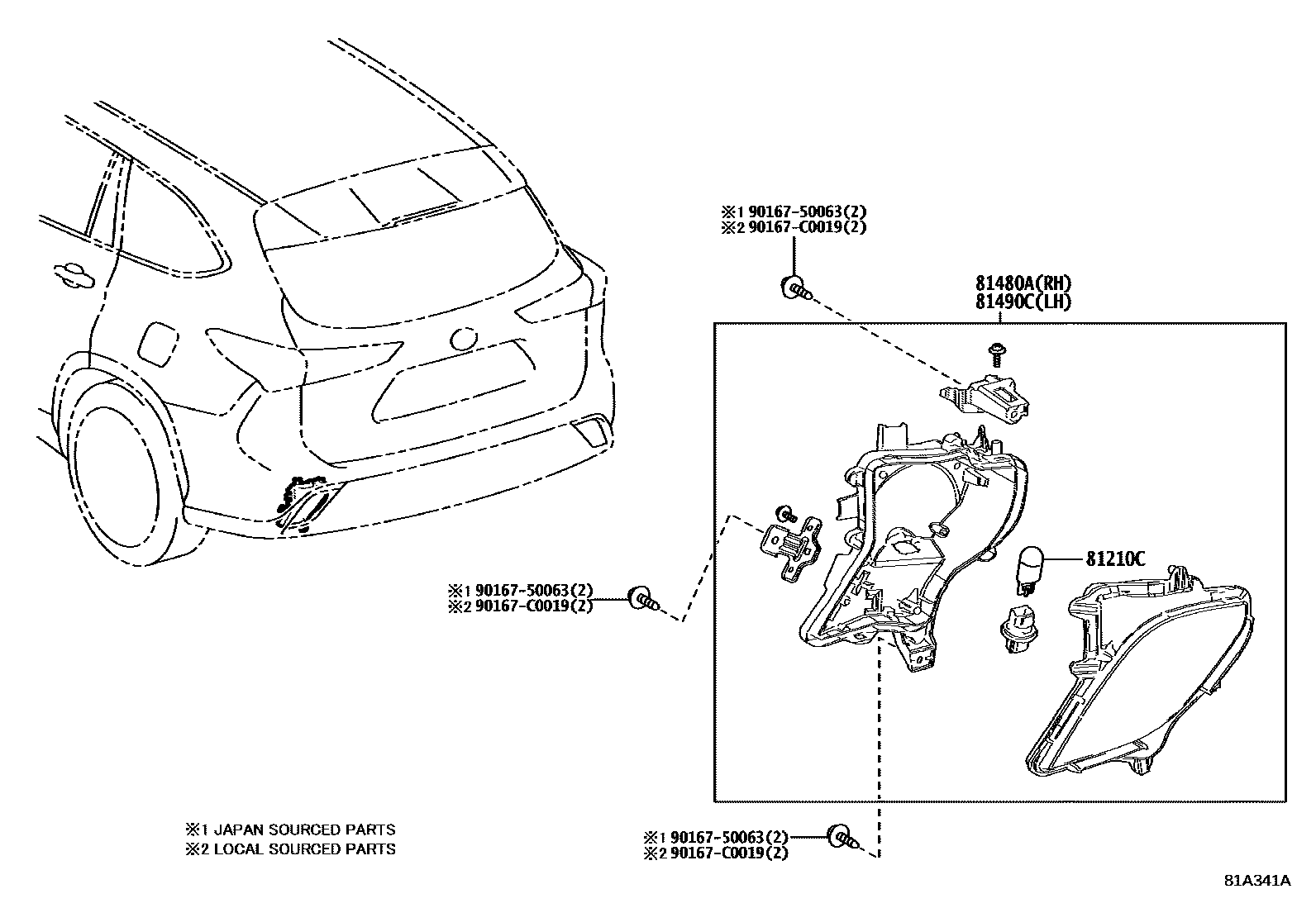 ※1 90167-50063(2)
※2 90167-C0019(2)

81480A(RH)
81490C(LH)

81210C

※1 90167-50063(2)
※2 90167-C0019(2)

※1 JAPAN SOURCED PARTS
※2 LOCAL SOURCED PARTS

※1 90167-50063(2)
※2 90167-C0019(2)

81A341A