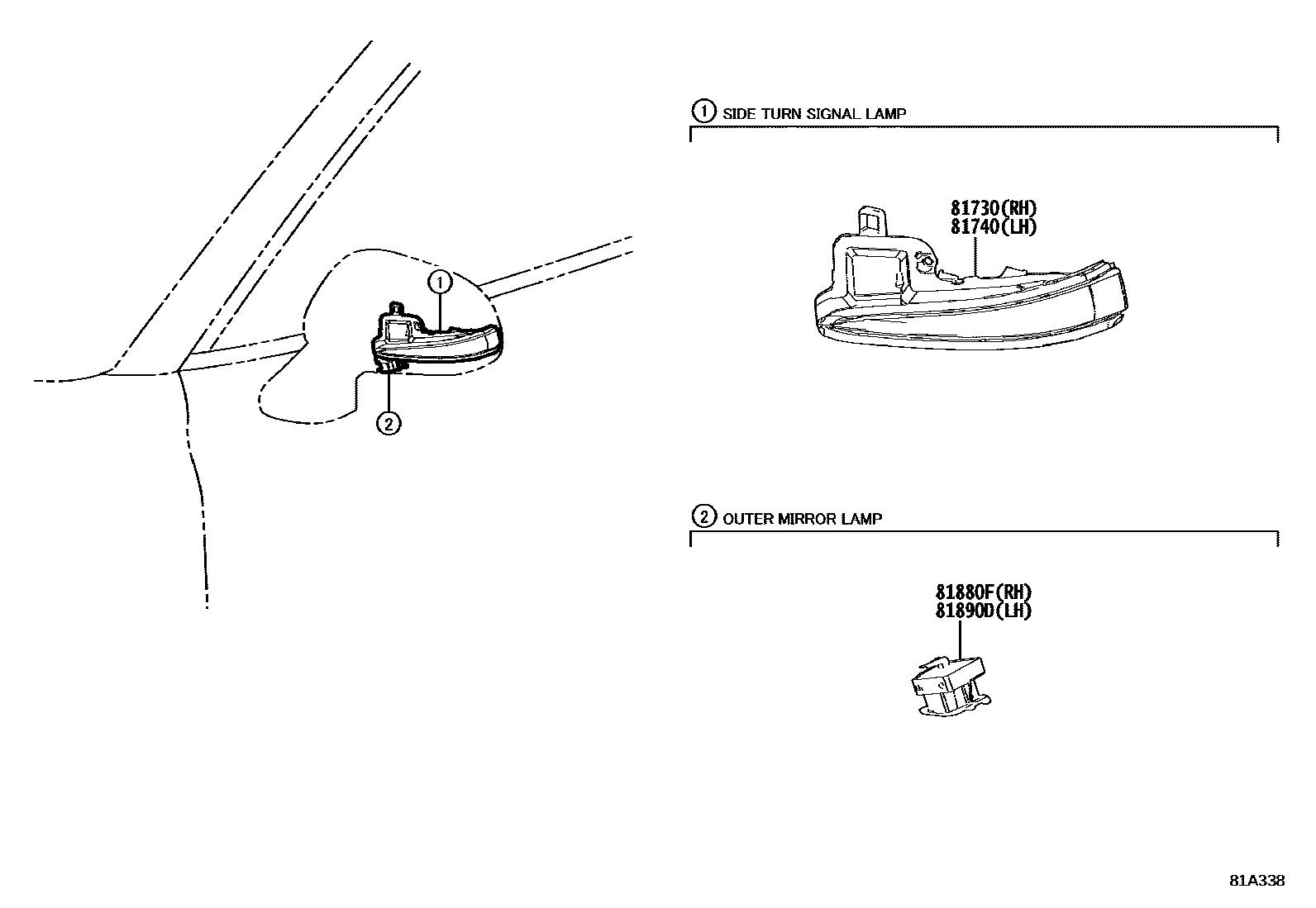 1

2

1 SIDE TURN SIGNAL LAMP

81730(RH)
81740(LH)

2 OUTER MIRROR LAMP

81880F(RH)
81890D(LH)

81A338