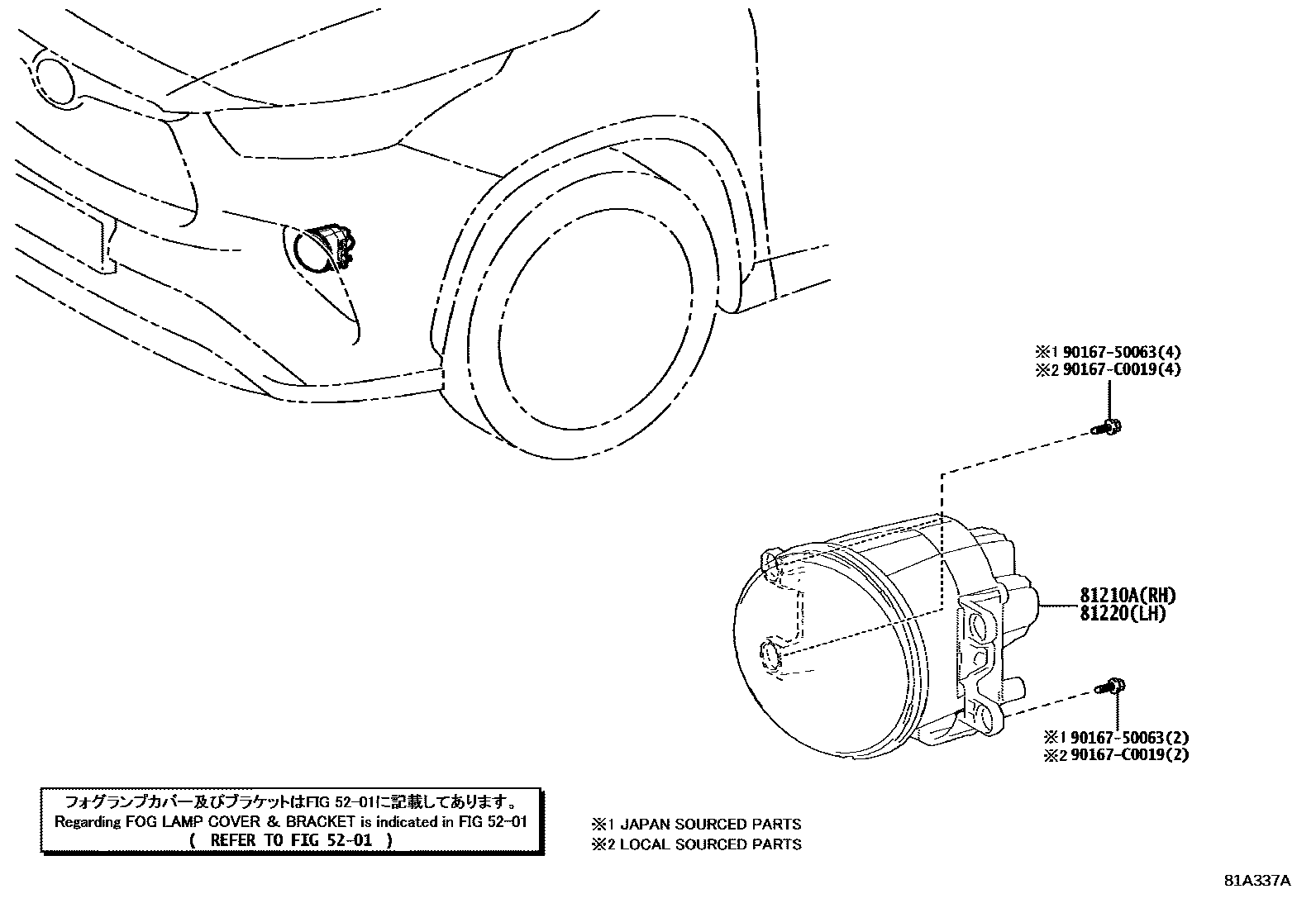 ※1 90167-50063(4)
※2 90167-C0019(4)

81210A(RH)
81220(LH)

※1 90167-50063(2)
※2 90167-C0019(2)

フォグランプカバー及びブラケットはFIG 52-01に記載してあります。
Regarding FOG LAMP COVER & BRACKET is indicated in FIG 52-01
( REFER TO FIG 52-01 )

※1 JAPAN SOURCED PARTS
※2 LOCAL SOURCED PARTS

81A337A