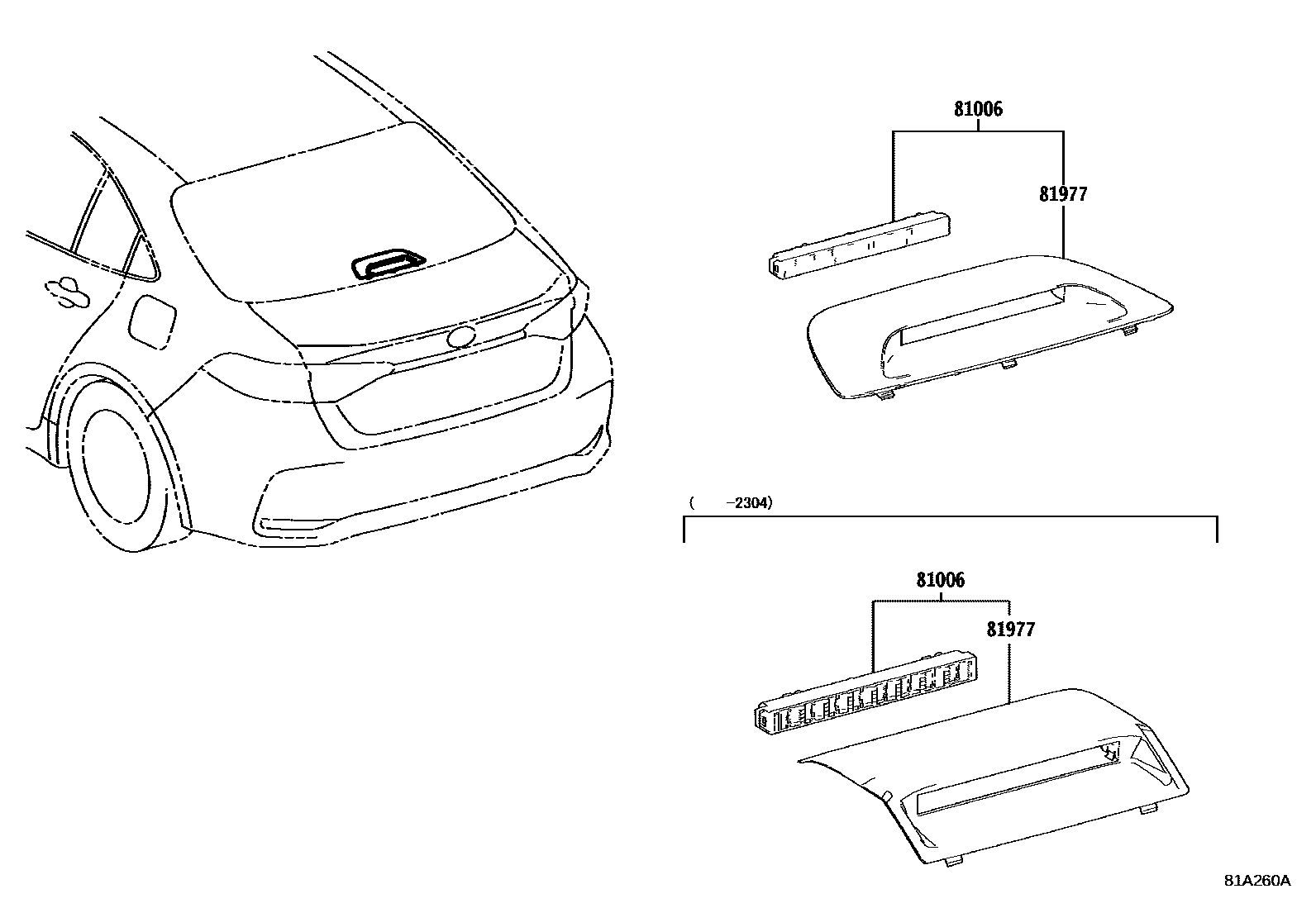 81006
81977

(　　-2304)

81006
81977

81A260A