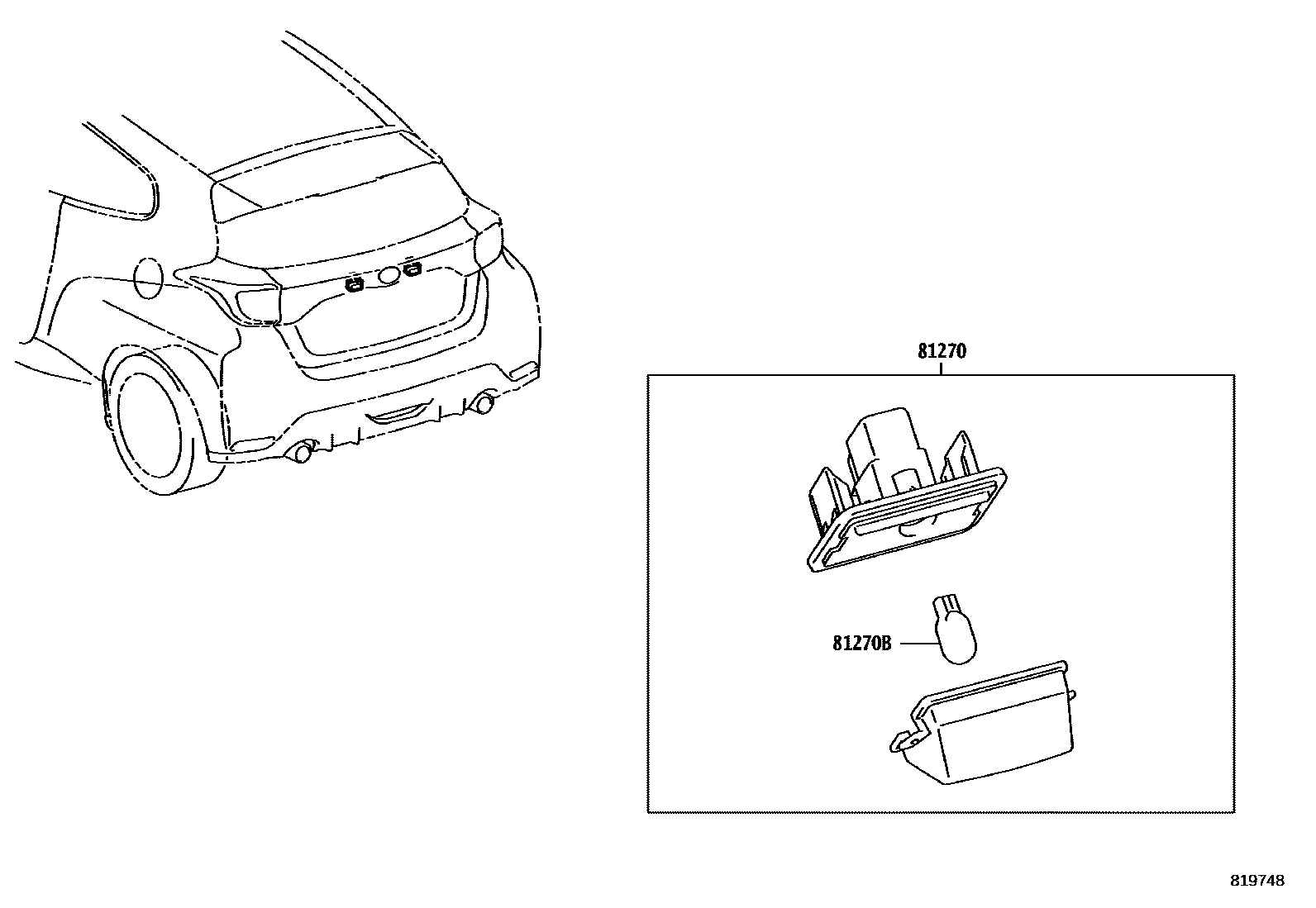 81270

81270B

819748