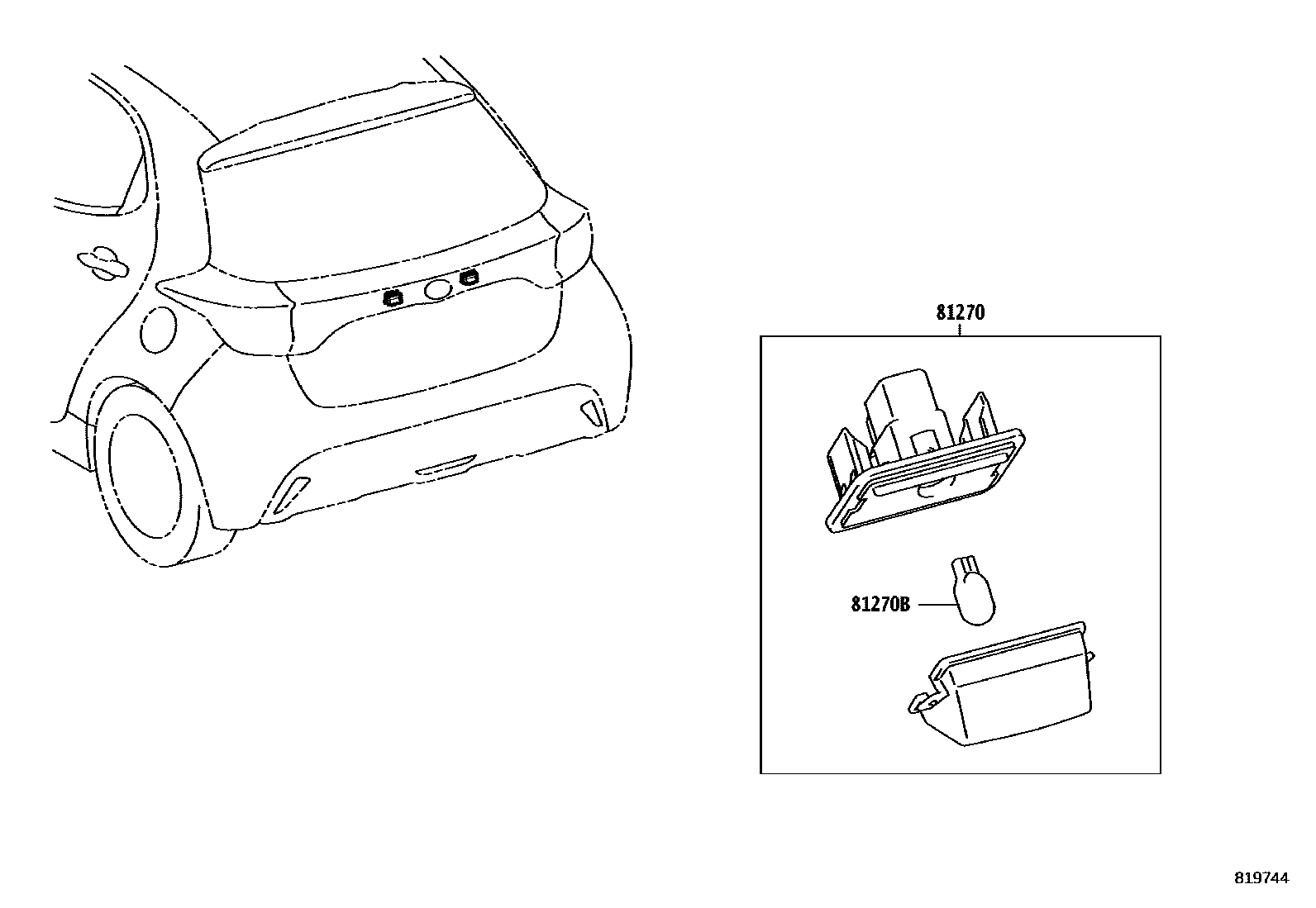 81270

81270B

819744