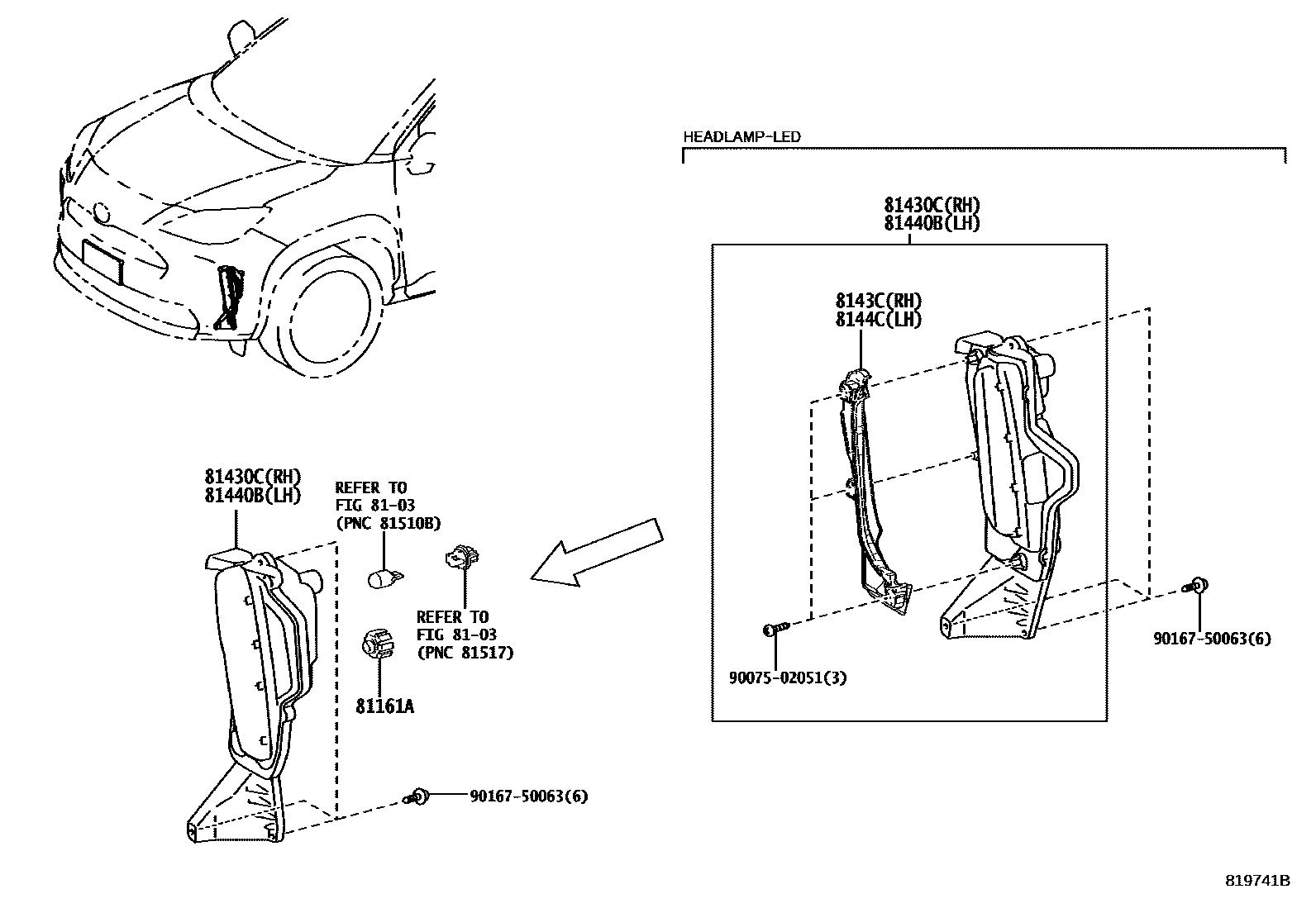 HEADLAMP-LED

81430C(RH)
81440B(LH)

8143C(RH)
8144C(LH)

90075-02051(3)

90167-50063(6)

81430C(RH)
81440B(LH)

REFER TO
FIG 81-03
(PNC 81510B)

REFER TO
FIG 81-03
(PNC 81517)

81161A

90167-50063(6)

819741B