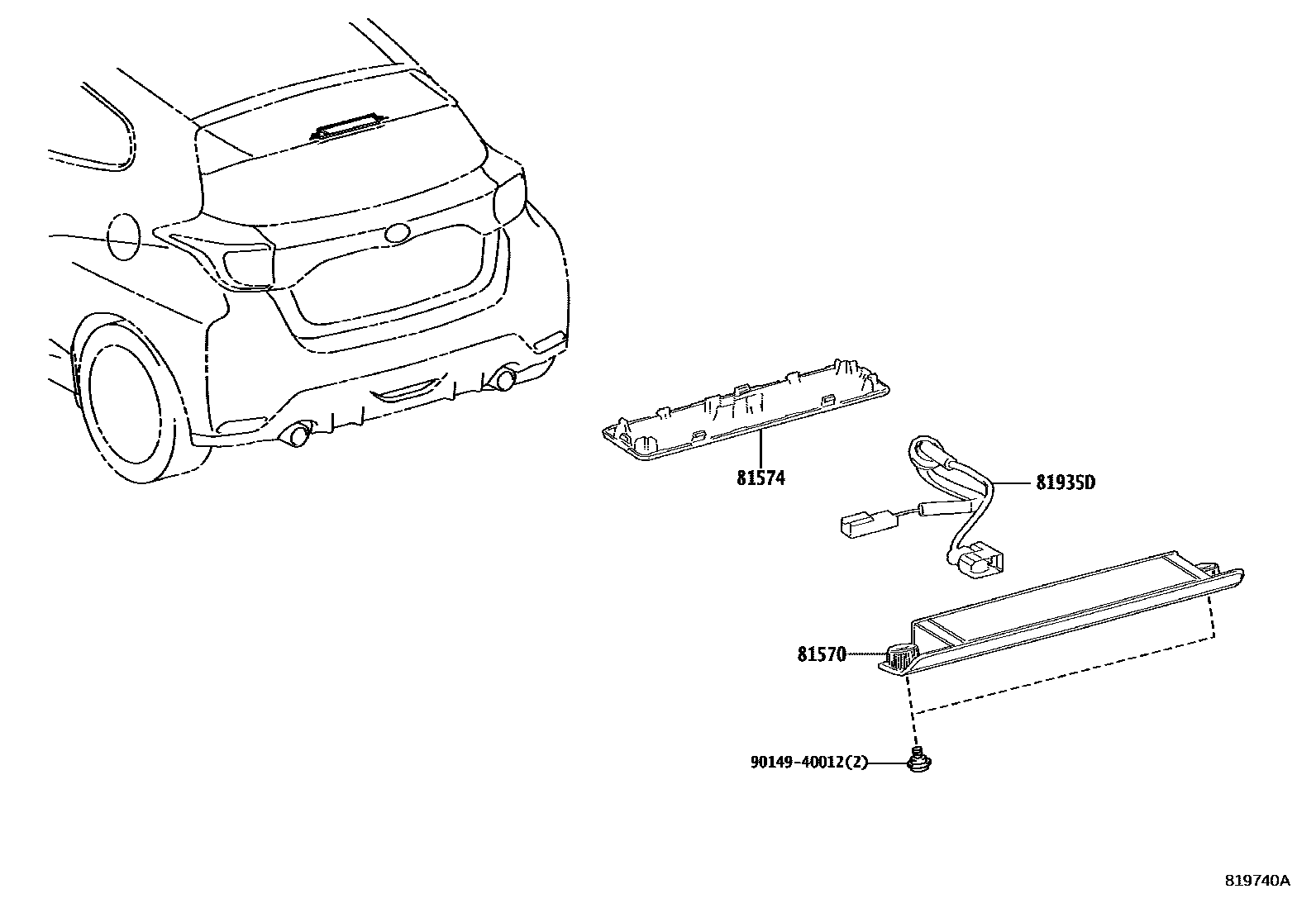 81574

81935D

81570

90149-40012(2)

819740A