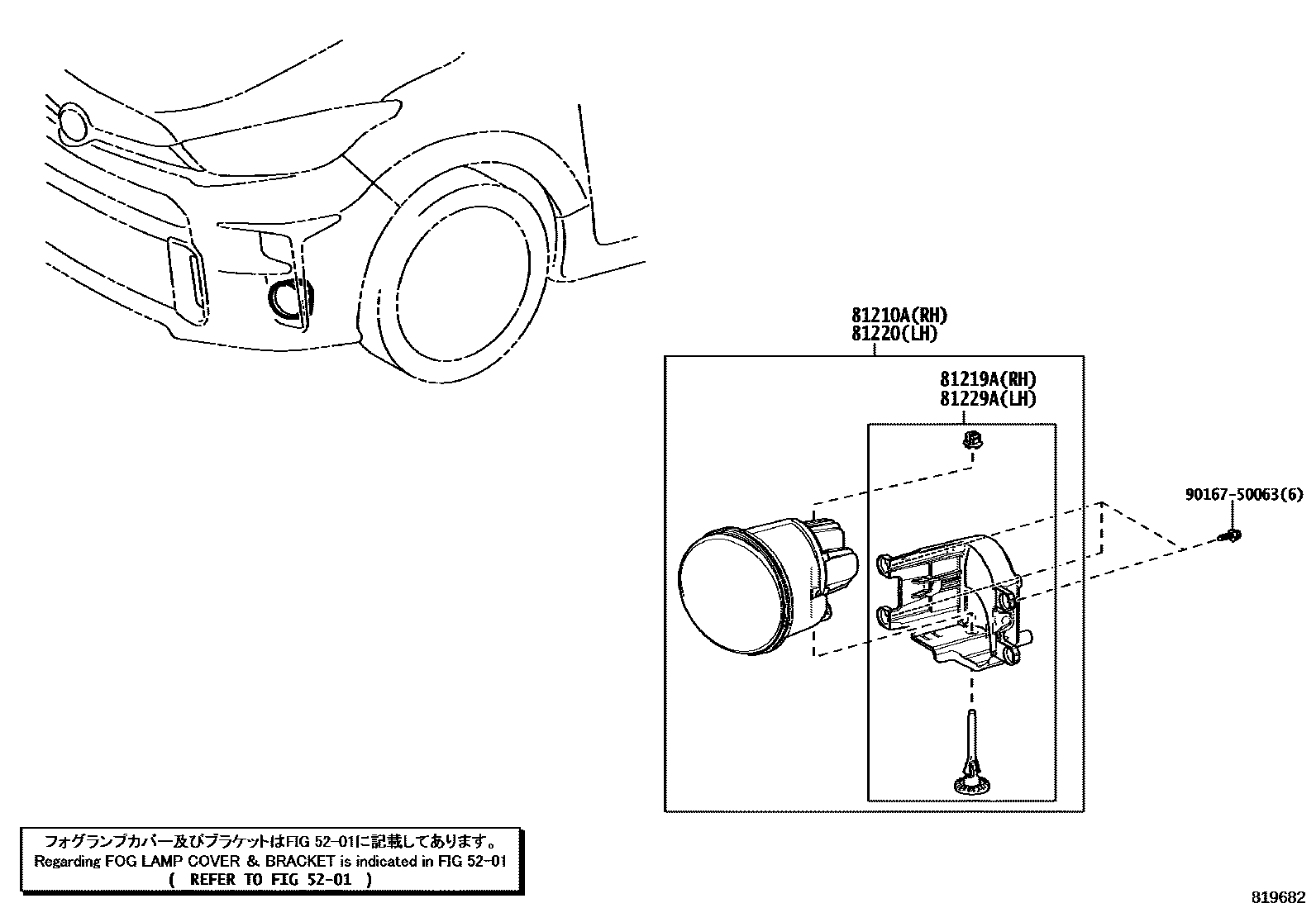 81210A(RH)
81220(LH)

81219A(RH)
81229A(LH)

90167-50063(6)

フォグランプカバー及びブラケットはFIG 52-01に記載してあります。
Regarding FOG LAMP COVER & BRACKET is indicated in FIG 52-01
( REFER TO FIG 52-01 )

819682