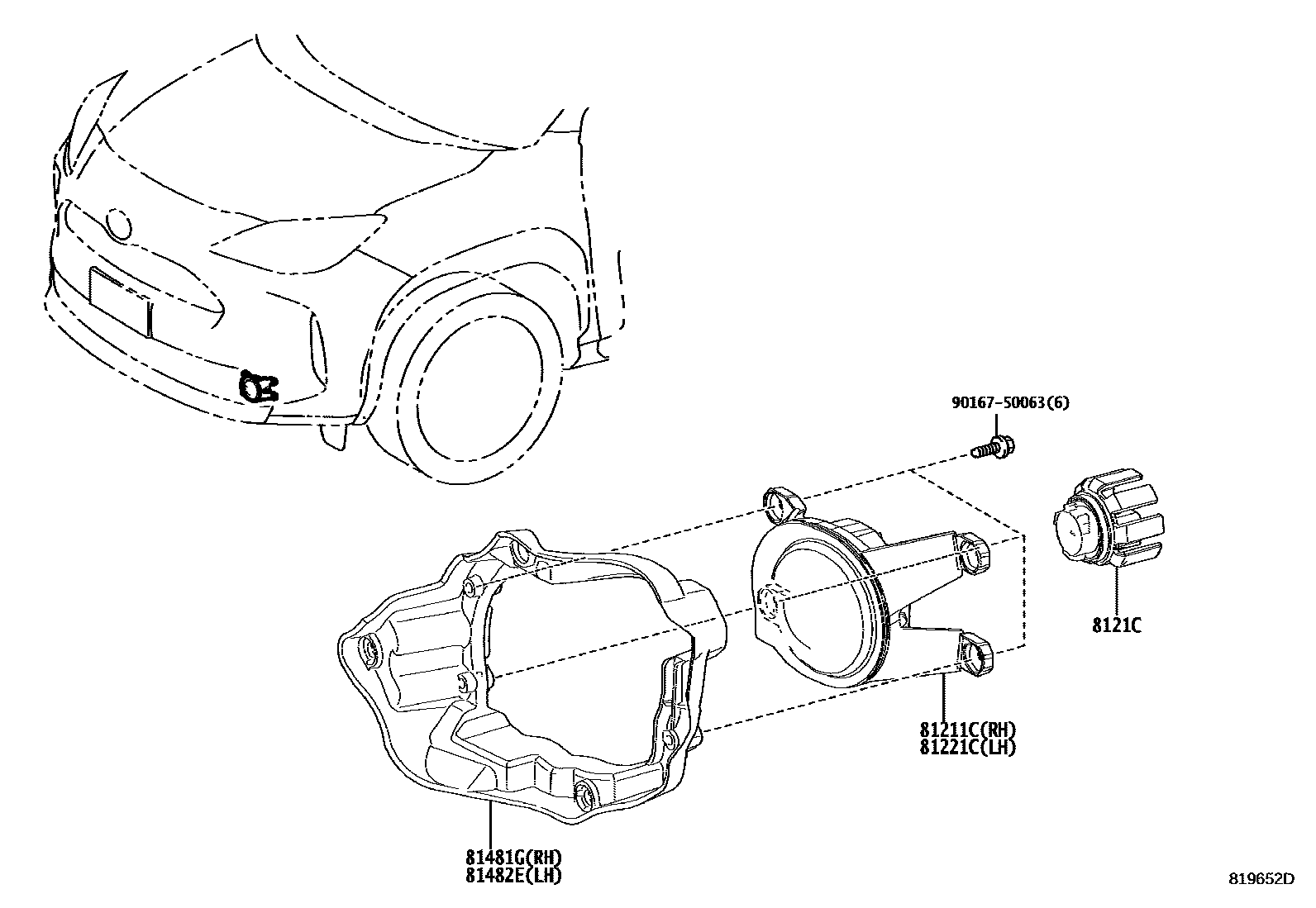 90167-50063(6)

8121C

81211C(RH)
81221C(LH)

81481G(RH)
81482E(LH)

819652D