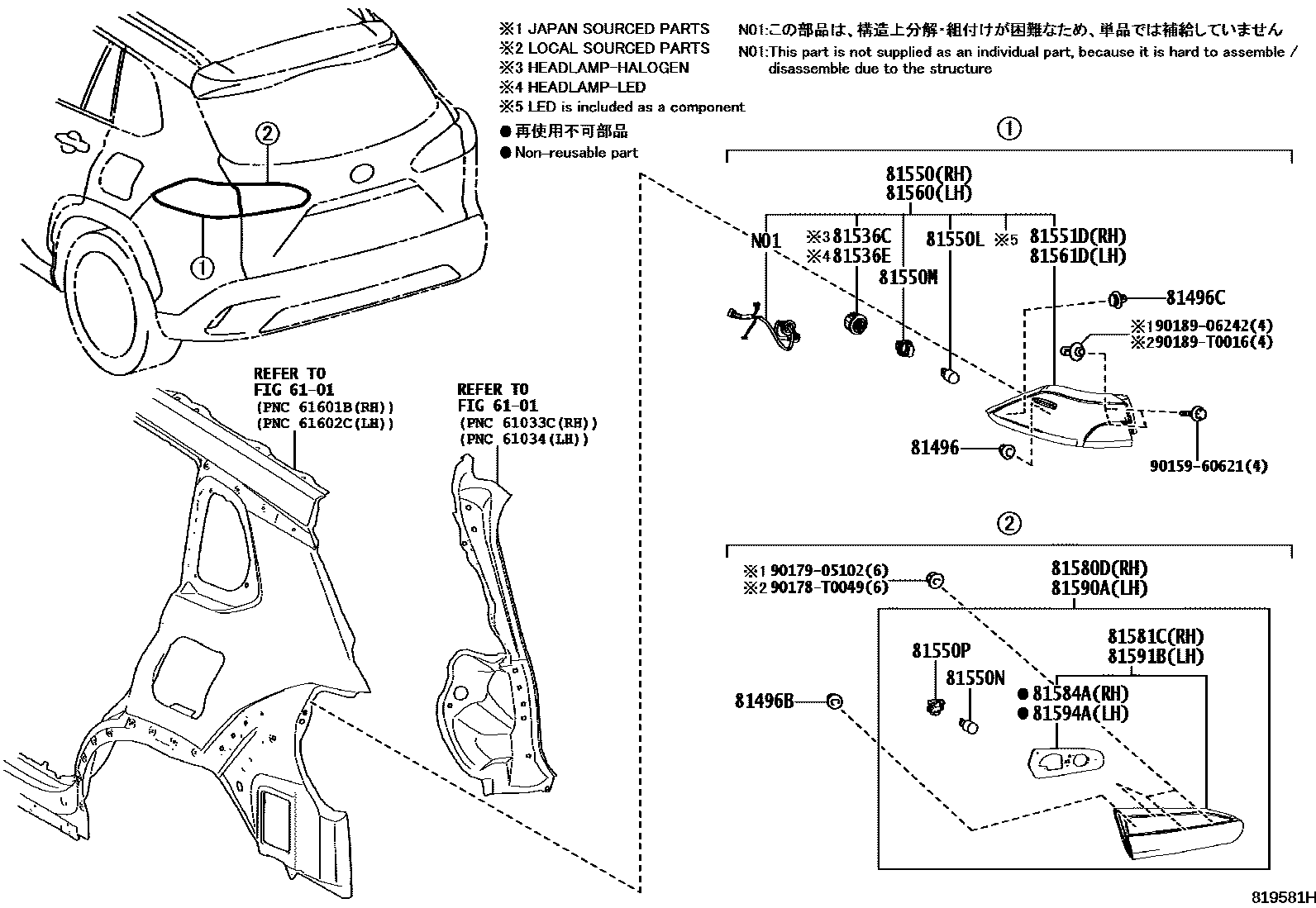 ※1 JAPAN SOURCED PARTS
※2 LOCAL SOURCED PARTS
※3 HEADLAMP-HALOGEN
※4 HEADLAMP-LED
※5 LED is included as a component
● 再使用不可部品
● Non-reusable part

N01:この部品は、構造上分解・組付けが困難なため、単品では補給していません
N01:This part is not supplied as an individual part, because it is hard to assemble / disassemble due to the structure

②
①

REFER TO
FIG 61-01
(PNC 61601B(RH))
(PNC 61602C(LH))

REFER TO
FIG 61-01
(PNC 61033C(RH))
(PNC 61034(LH))

①
81550(RH)
81560(LH)
N01
※3 81536C
※4 81536E
81550M
81550L
※5
81551D(RH)
81561D(LH)
81496C
※1 90189-06242(4)
※2 90189-T0016(4)
81496
90159-60621(4)

②
※1 90179-05102(6)
※2 90178-T0049(6)
81580D(RH)
81590A(LH)
81581C(RH)
81591B(LH)
81550P
81550N
● 81584A(RH)
● 81594A(LH)
81496B

819581H