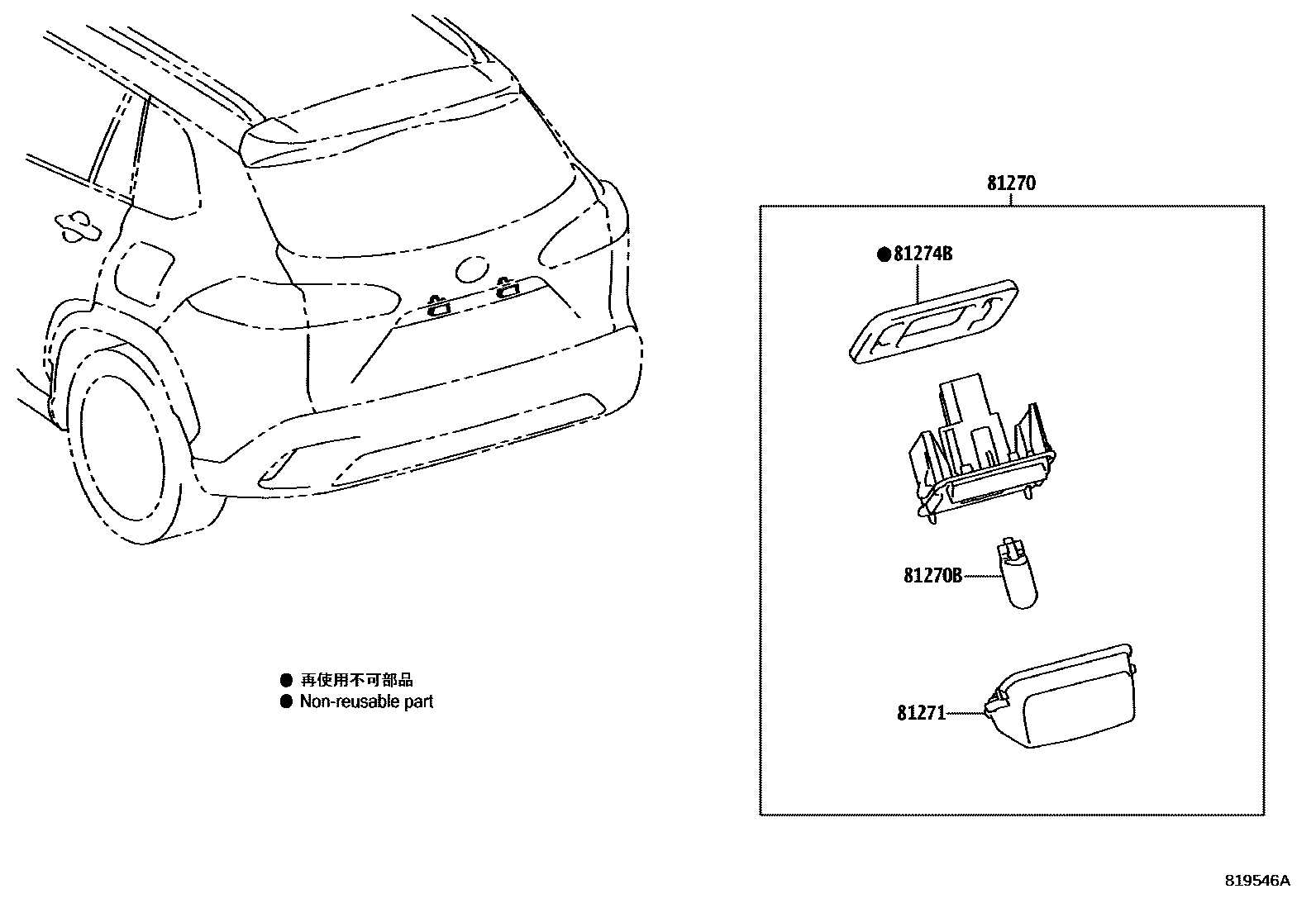 81270

● 81274B

81270B

81271

● 再使用不可部品
● Non-reusable part

819546A