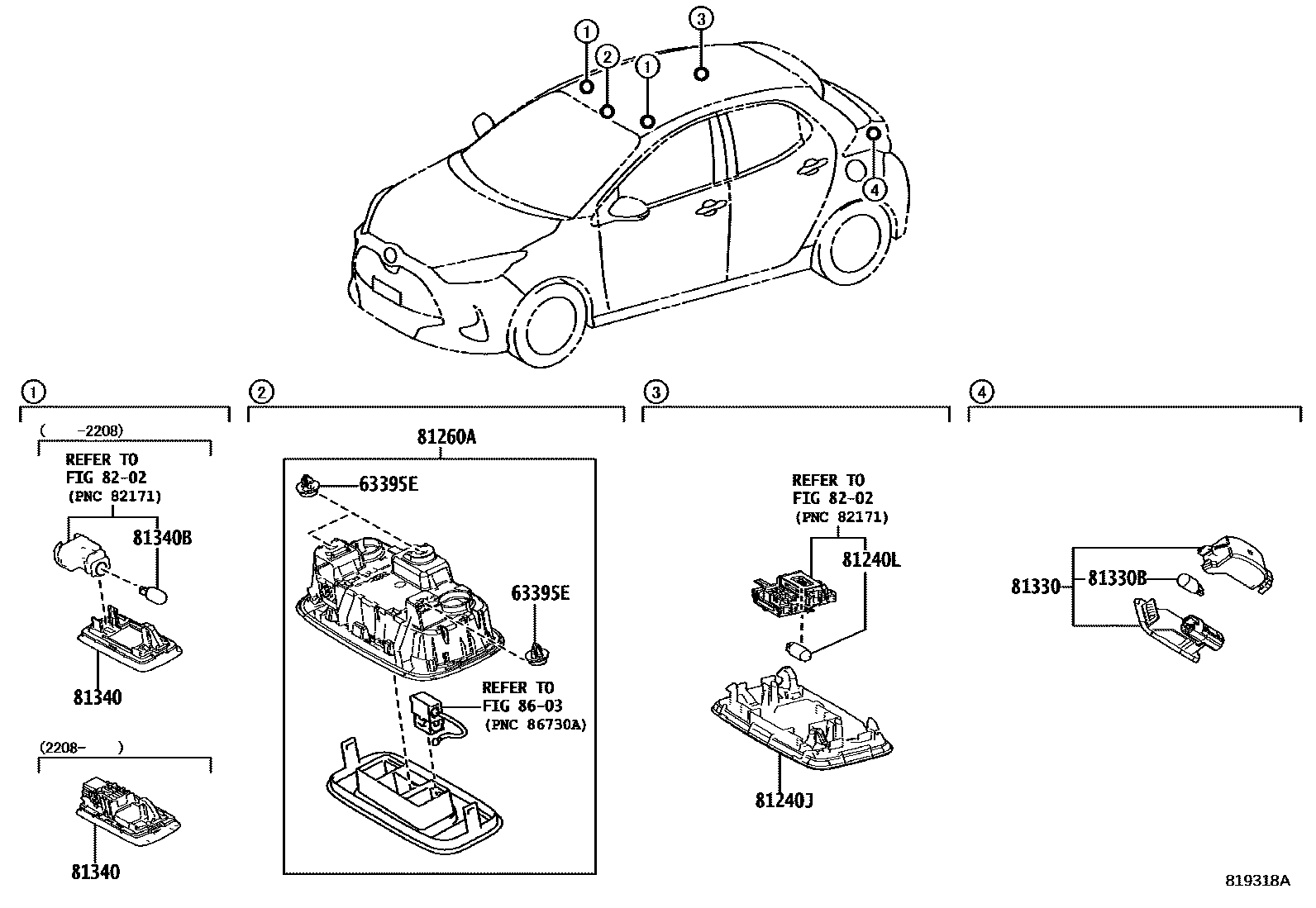 1
2
1
3
4

1

( -2208)
REFER TO
FIG 82-02
(PNC 82171)
81340B
81340

(2208- )
81340

2

81260A
63395E
63395E
REFER TO
FIG 86-03
(PNC 86730A)

3

REFER TO
FIG 82-02
(PNC 82171)
81240L
81240J

4

81330
81330B

819318A