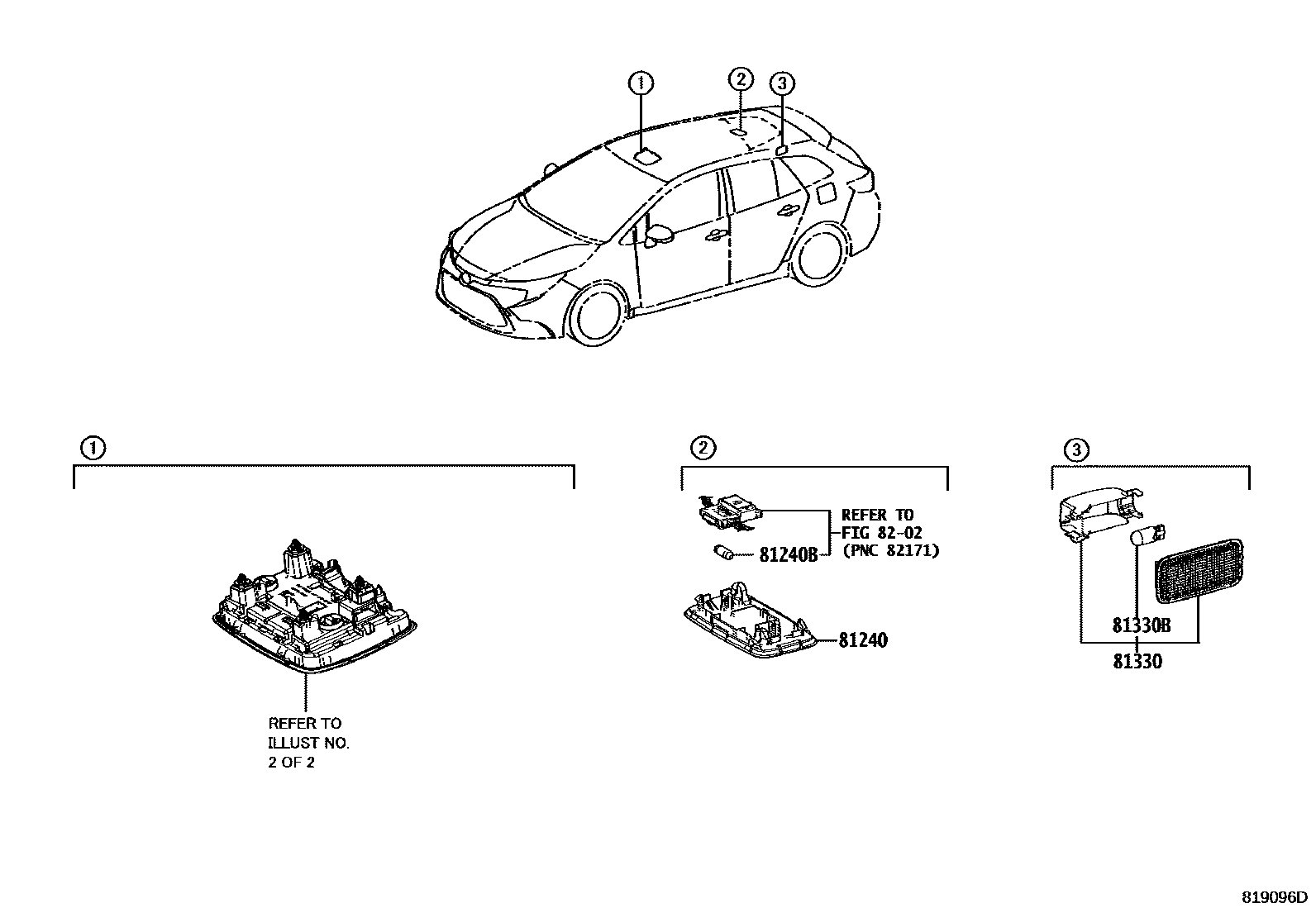 ①
②
③

①

REFER TO
ILLUST NO.
2 OF 2

②

REFER TO
FIG 82-02
(PNC 82171)

81240B

81240

③

81330B

81330

819096D