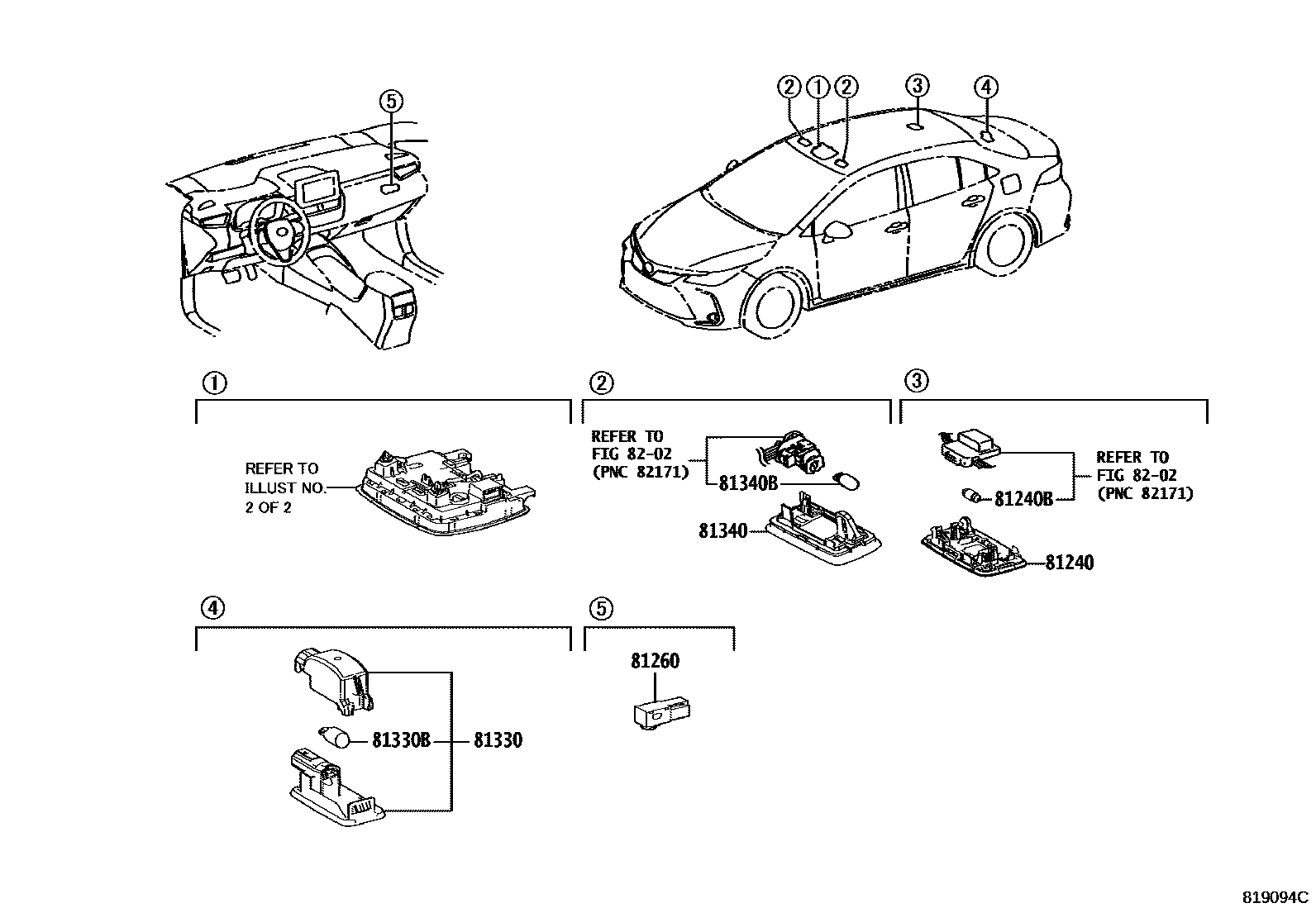 5

2 1 2 3 4

1

REFER TO ILLUST NO. 2 OF 2

2

REFER TO FIG 82-02 (PNC 82171)

81340B

81340

3

REFER TO FIG 82-02 (PNC 82171)

81240B

81240

4

81330B

81330

5

81260

819094C