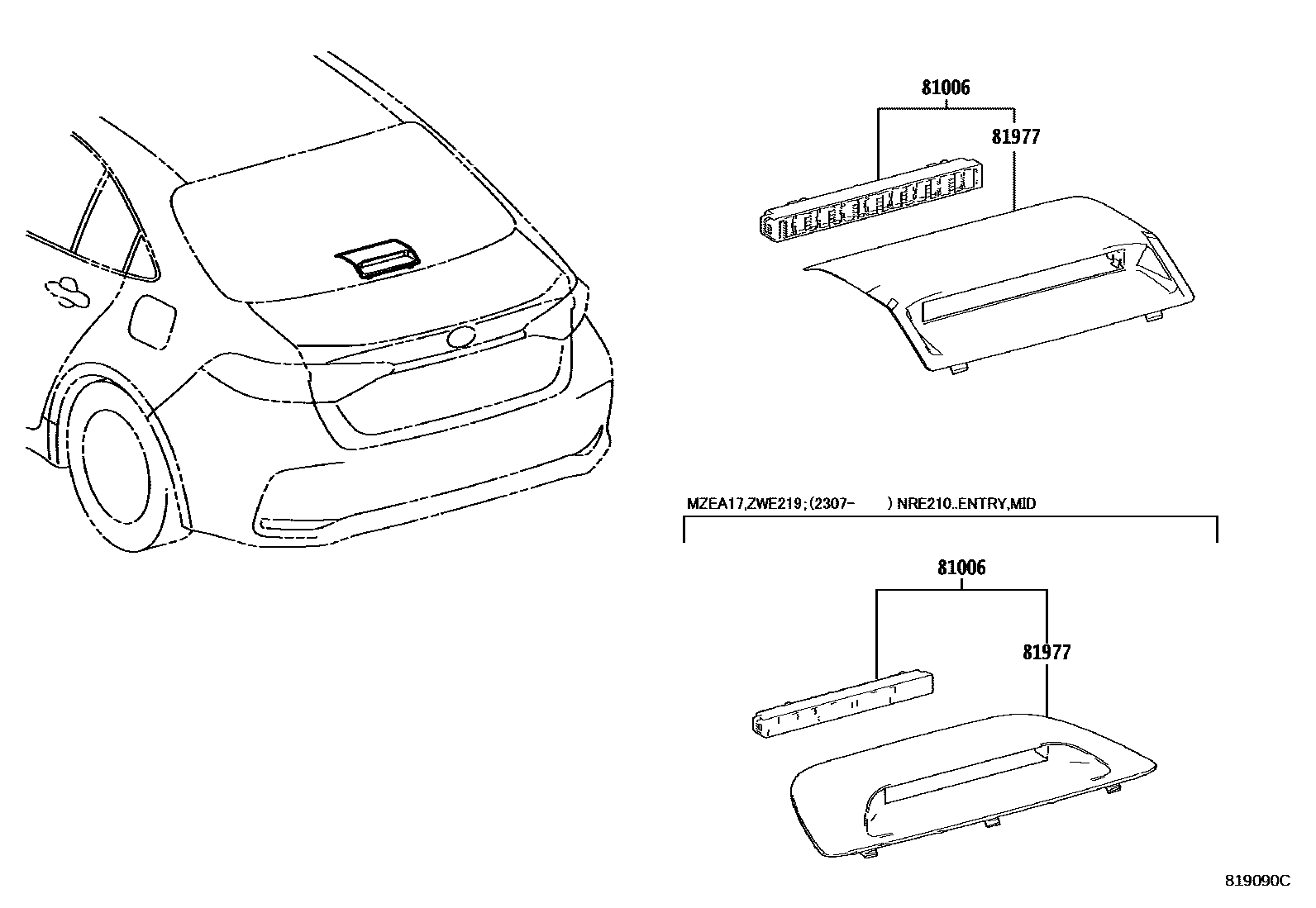 81006

81977

MZEA17,ZWE219;(2307- ) NRE210..ENTRY,MID

81006

81977

819090C