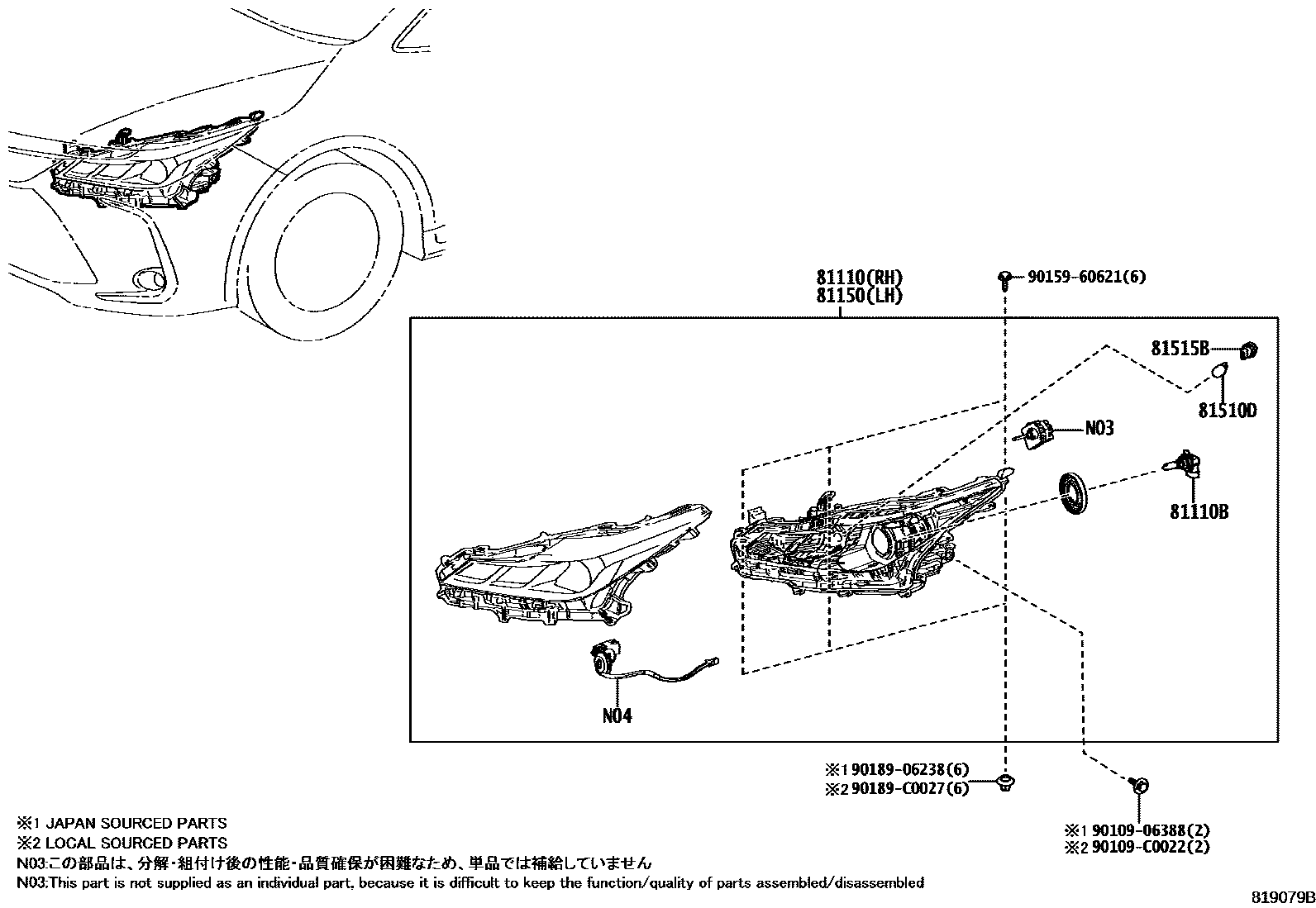 81110(RH)
81150(LH)

90159-60621(6)

81515B

81510D

N03

81110B

N04

※1 90189-06238(6)
※2 90189-C0027(6)

※1 90109-06388(2)
※2 90109-C0022(2)

※1 JAPAN SOURCED PARTS
※2 LOCAL SOURCED PARTS
N03:この部品は、分解・組付け後の性能・品質確保が困難なため、単品では補給していません
N03:This part is not supplied as an individual part, because it is difficult to keep the function/quality of parts assembled/disassembled

819079B