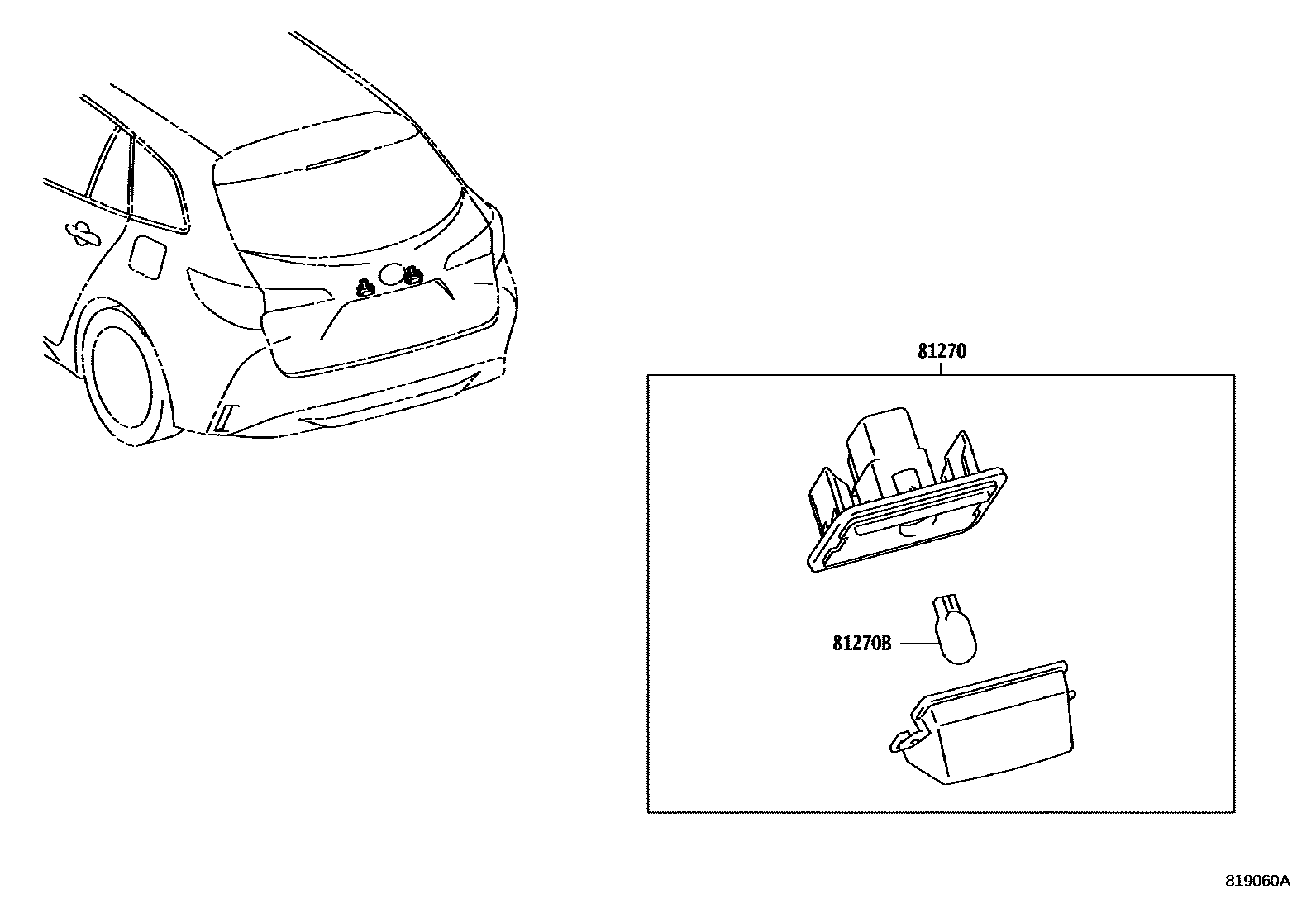 81270

81270B

819060A