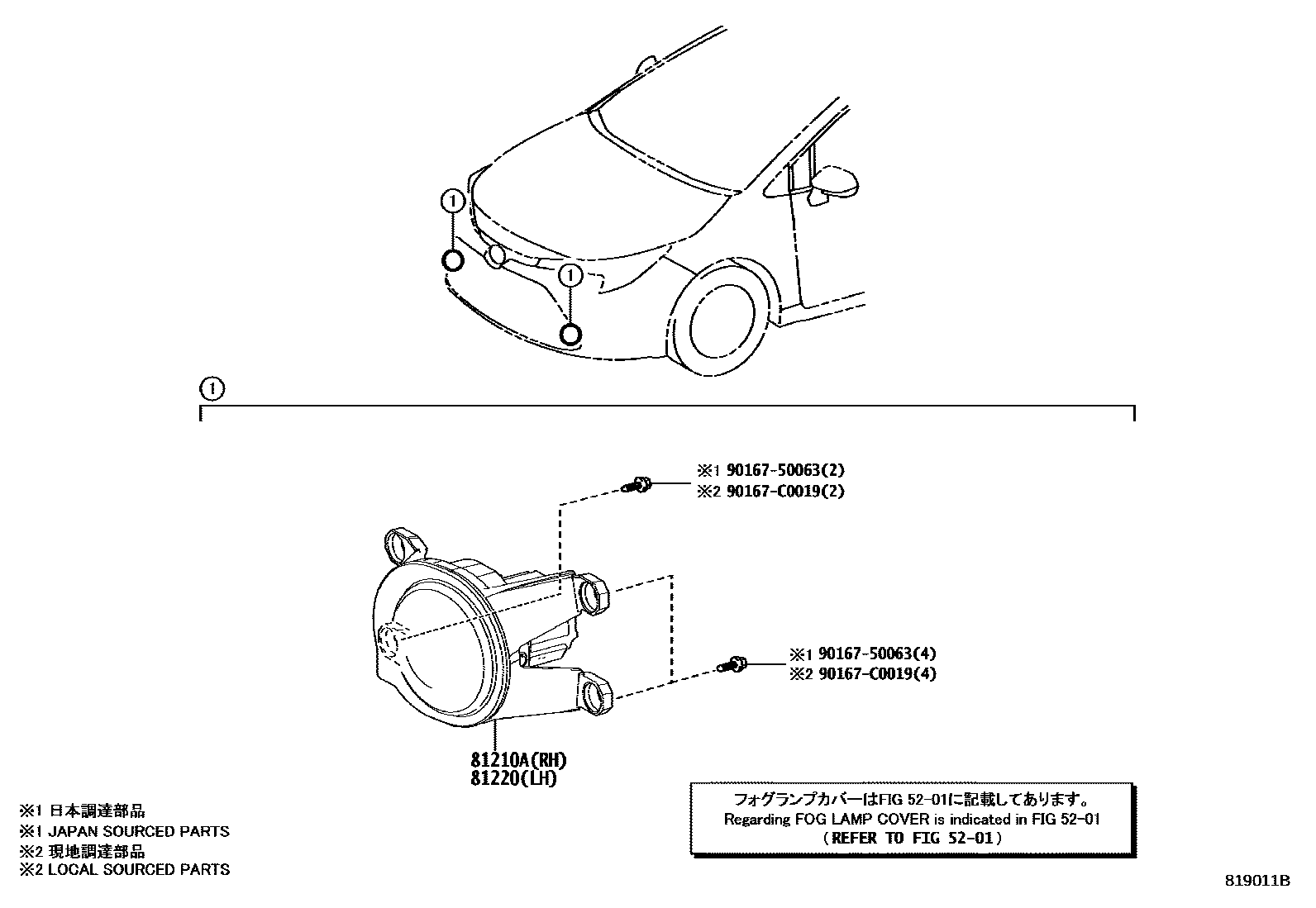 1

1

1

※1 90167-50063(2)
※2 90167-C0019(2)

※1 90167-50063(4)
※2 90167-C0019(4)

81210A(RH)
81220(LH)

※1 日本調達部品
※1 JAPAN SOURCED PARTS
※2 現地調達部品
※2 LOCAL SOURCED PARTS

フォグランプカバーはFIG 52-01に記載してあります。
Regarding FOG LAMP COVER is indicated in FIG 52-01
(REFER TO FIG 52-01)

819011B