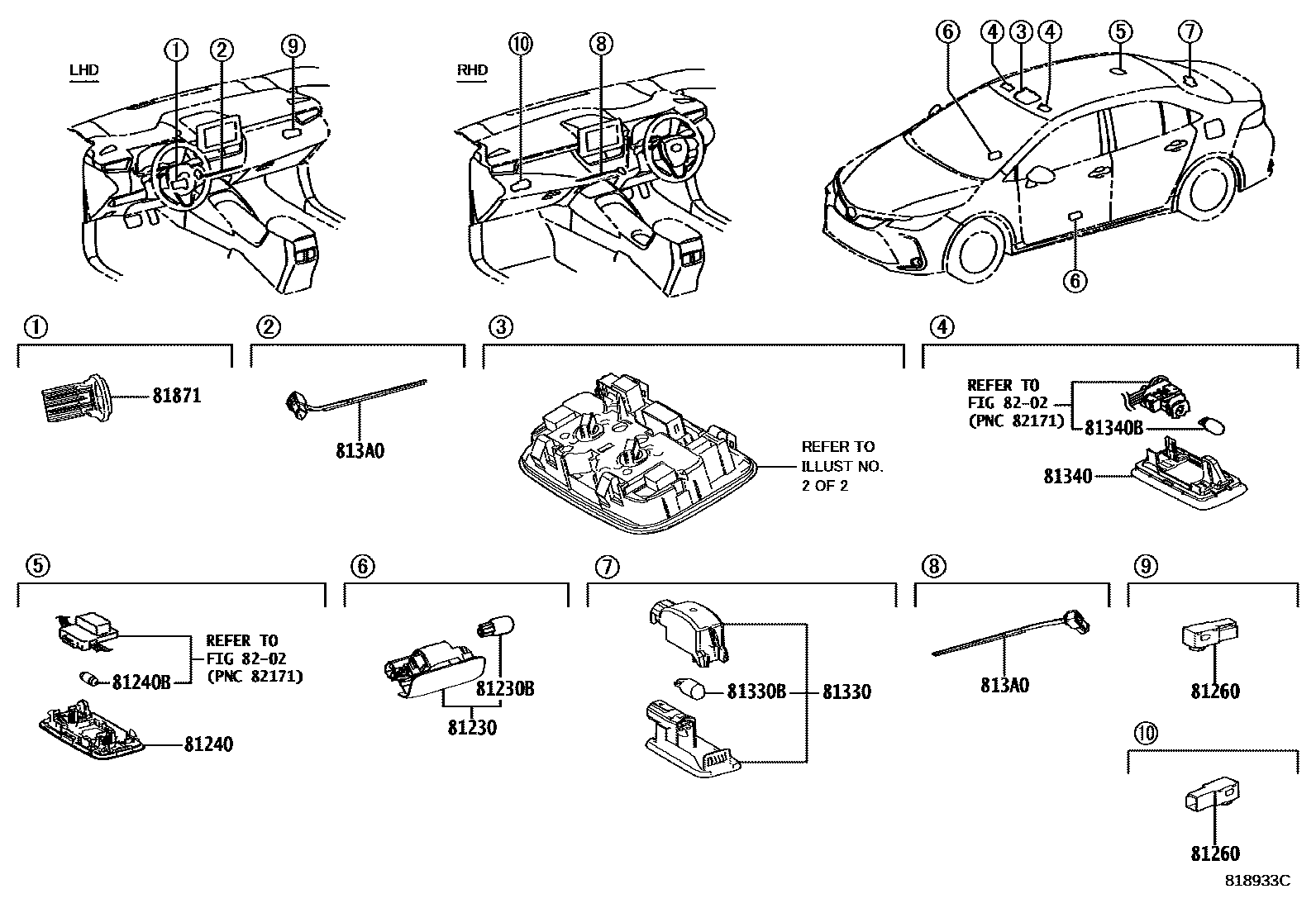 LHD
①
②
⑨
RHD
⑩
⑧
⑥
④
③
④
⑤
⑦
⑥

①
81871

②
813A0

③
REFER TO ILLUST NO. 2 OF 2

④
REFER TO FIG 82-02 (PNC 82171)
81340B
81340

⑤
REFER TO FIG 82-02 (PNC 82171)
81240B
81240

⑥
81230B
81230

⑦
81330B
81330

⑧
813A0

⑨
81260

⑩
81260

818933C