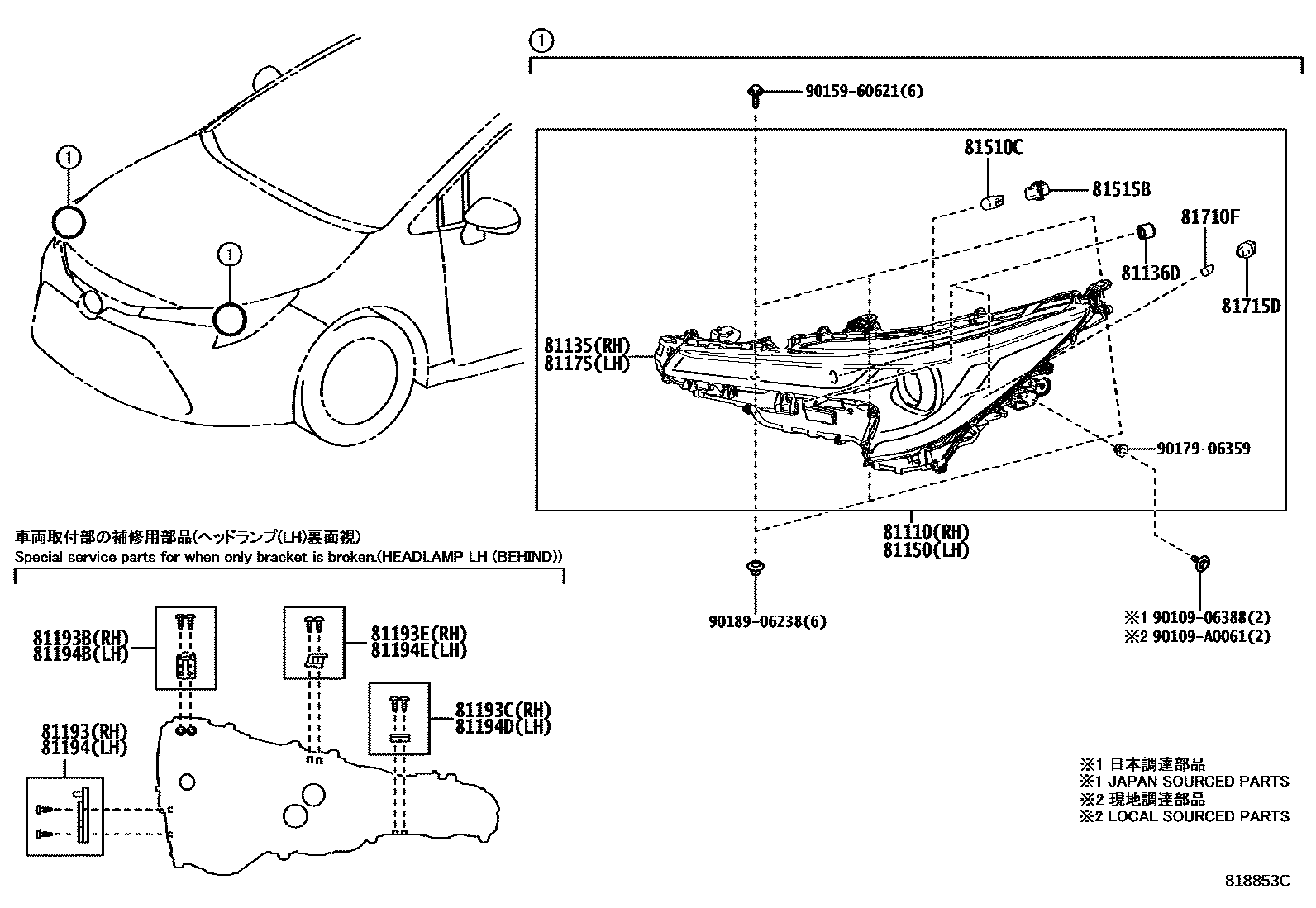 ①

①

①

90159-60621(6)

81510C

81515B

81710F

81136D

81715D

81135(RH)
81175(LH)

90179-06359

81110(RH)
81150(LH)

90189-06238(6)

※1 90109-06388(2)
※2 90109-A0061(2)

車両取付部の補修用部品(ヘッドランプ(LH)裏面視)
Special service parts for when only bracket is broken.(HEADLAMP LH (BEHIND))

81193B(RH)
81194B(LH)

81193E(RH)
81194E(LH)

81193C(RH)
81194D(LH)

81193(RH)
81194(LH)

※1 日本調達部品
※1 JAPAN SOURCED PARTS
※2 現地調達部品
※2 LOCAL SOURCED PARTS

818853C