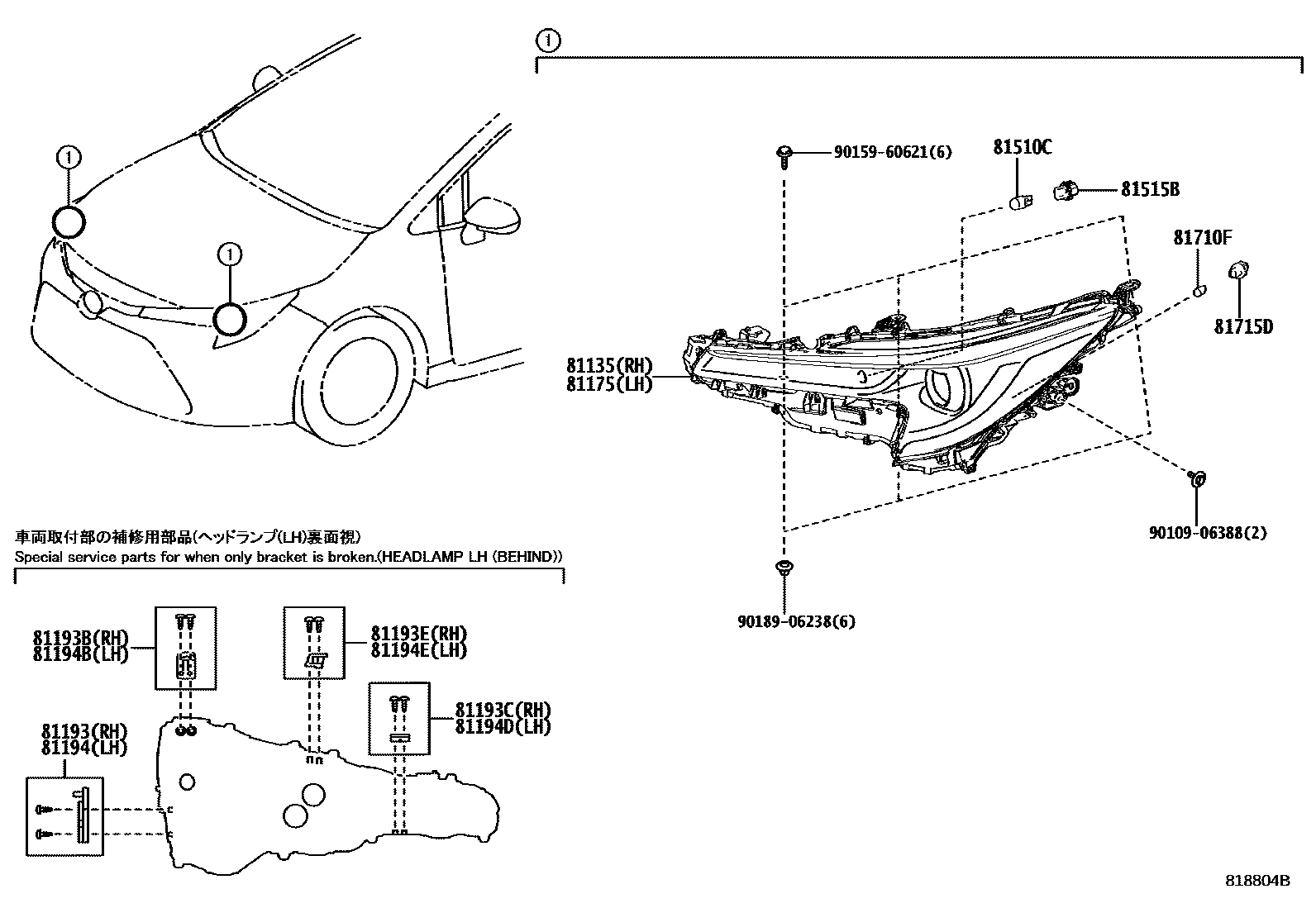 ①

①

①

90159-60621(6)

81510C

81515B

81710F

81715D

81135(RH)
81175(LH)

90109-06388(2)

90189-06238(6)

車両取付部の補修用部品(ヘッドランプ(LH)裏面視)
Special service parts for when only bracket is broken.(HEADLAMP LH (BEHIND))

81193B(RH)
81194B(LH)

81193E(RH)
81194E(LH)

81193C(RH)
81194D(LH)

81193(RH)
81194(LH)

818804B