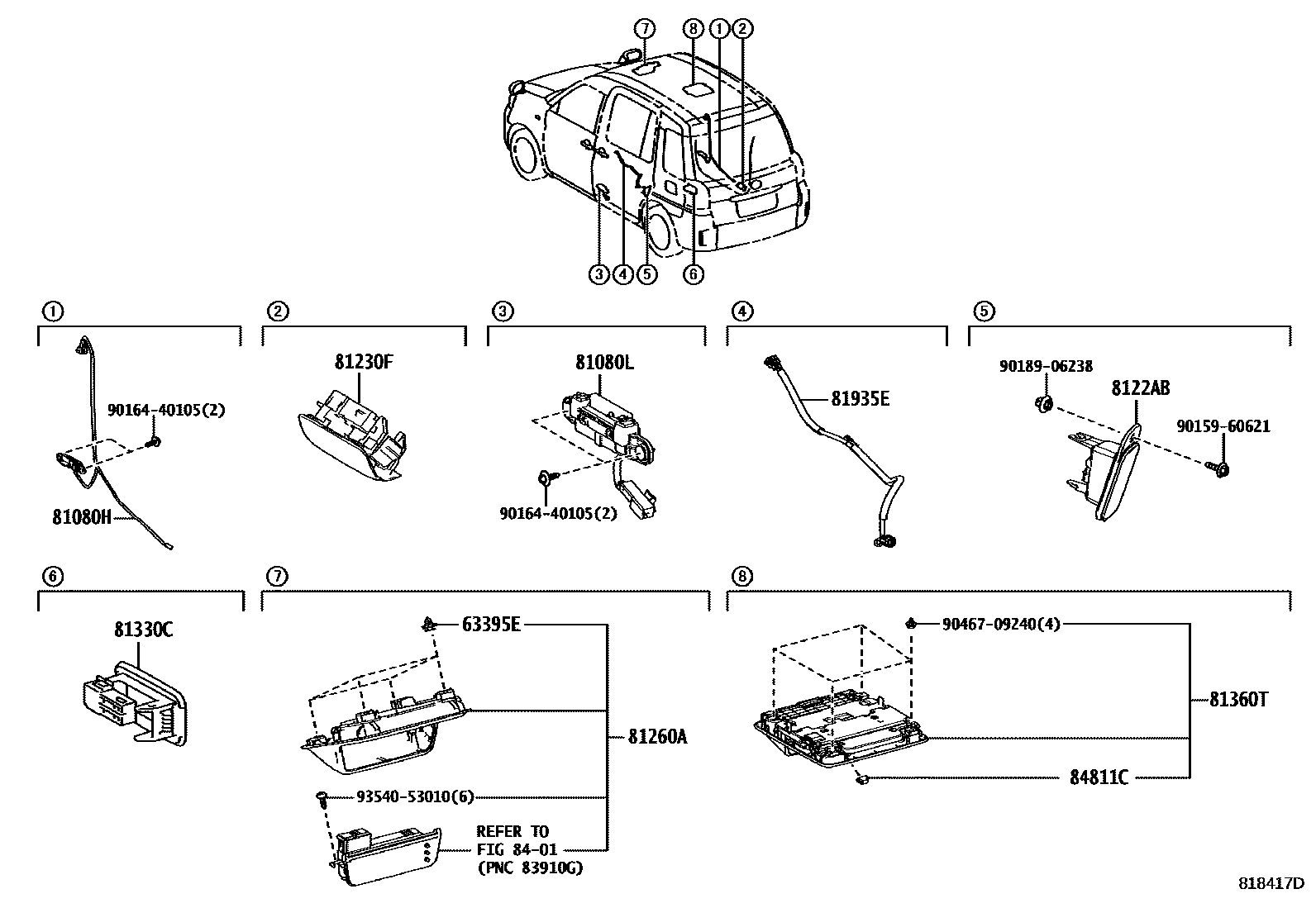 7 8 1 2

3 4 5 6

1

90164-40105(2)

81080H

2

81230F

3

81080L

90164-40105(2)

4

81935E

5

90189-06238

8122AB

90159-60621

6

81330C

7

63395E

81260A

93540-53010(6)

REFER TO FIG 84-01 (PNC 83910G)

8

90467-09240(4)

81360T

84811C

818417D