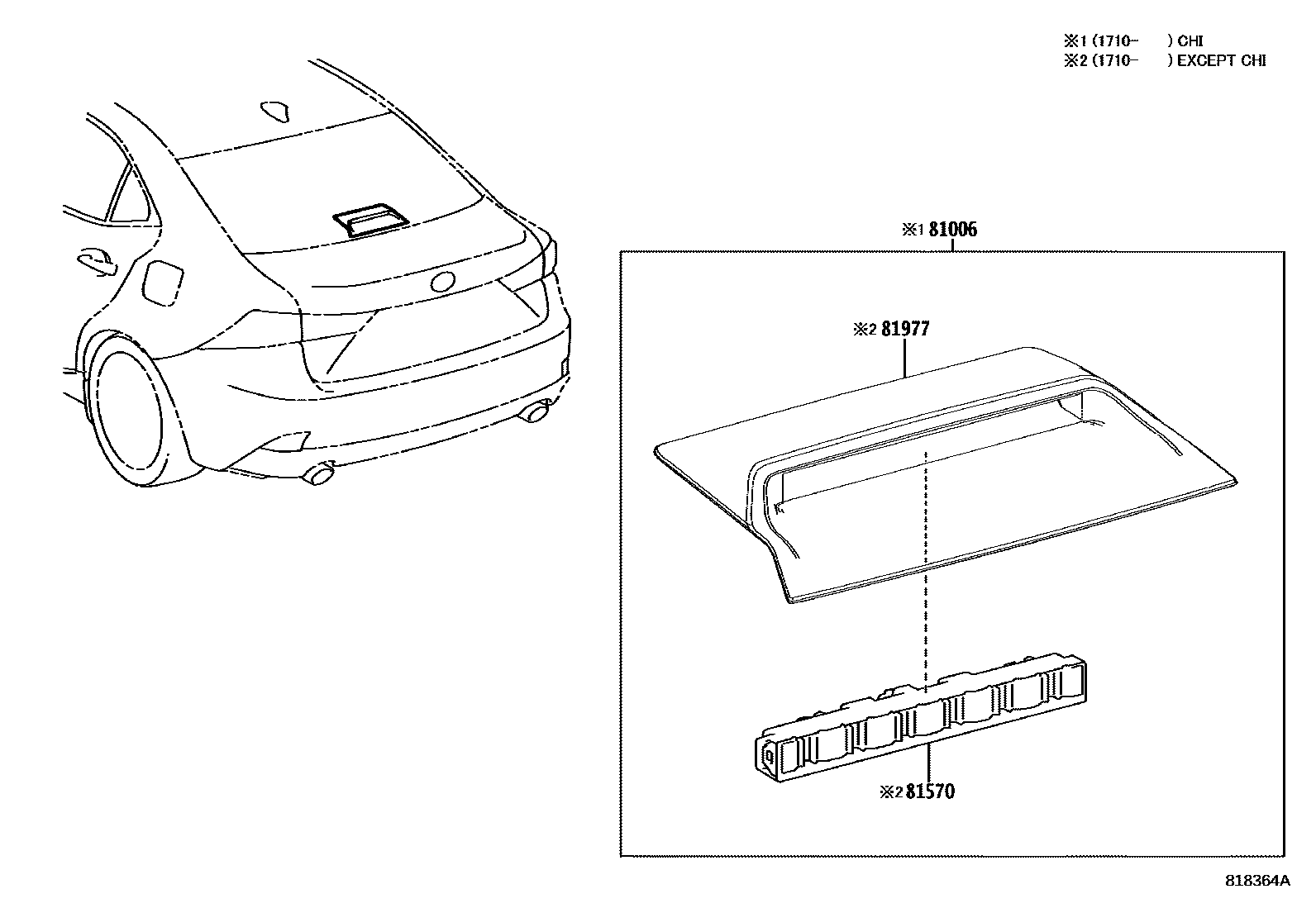 ※1 (1710-　　) CHI
※2 (1710-　　) EXCEPT CHI

※1 81006

※2 81977

※2 81570

818364A