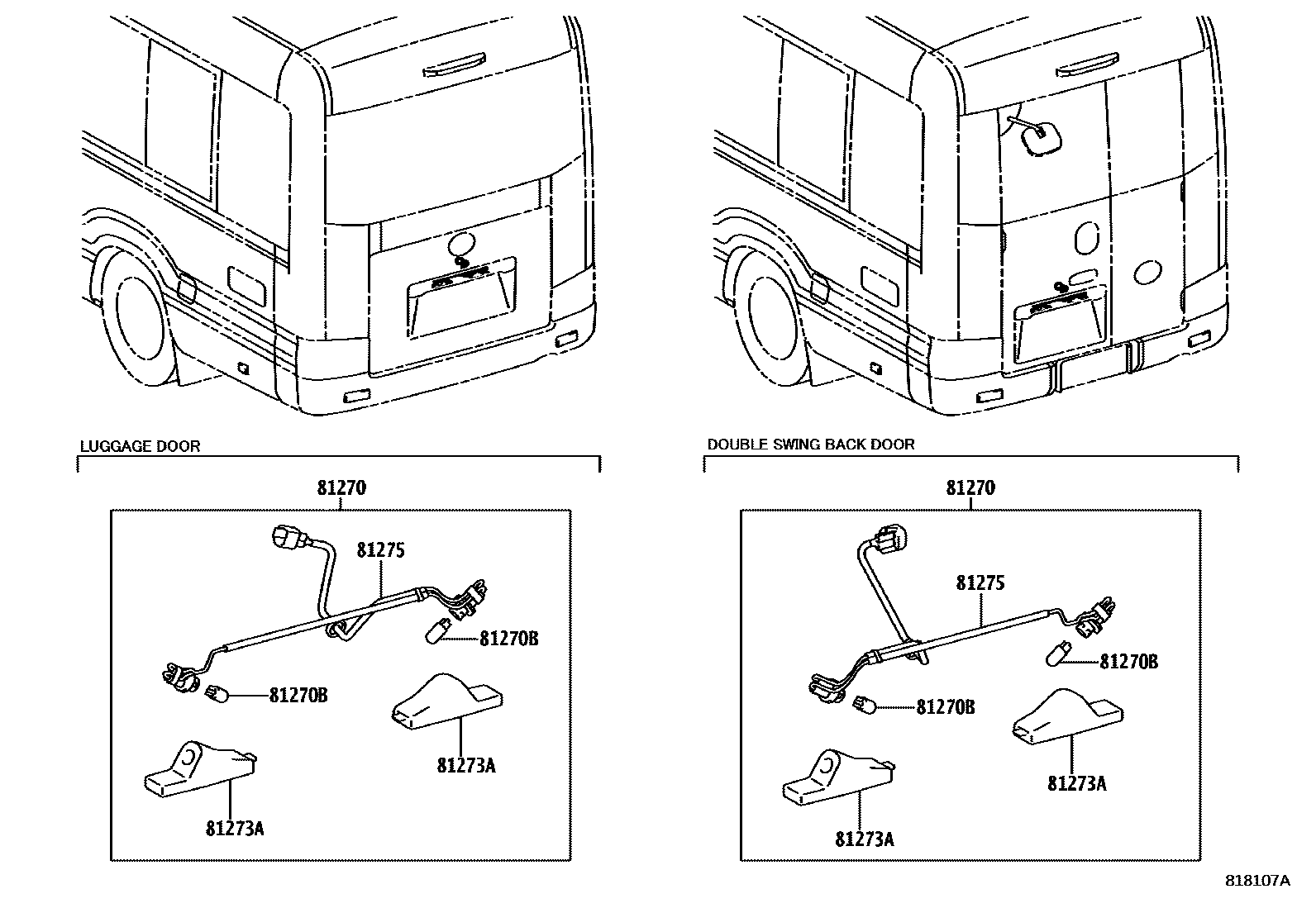 LUGGAGE DOOR

81270

81275

81270B

81270B

81273A

81273A

DOUBLE SWING BACK DOOR

81270

81275

81270B

81270B

81273A

81273A

818107A