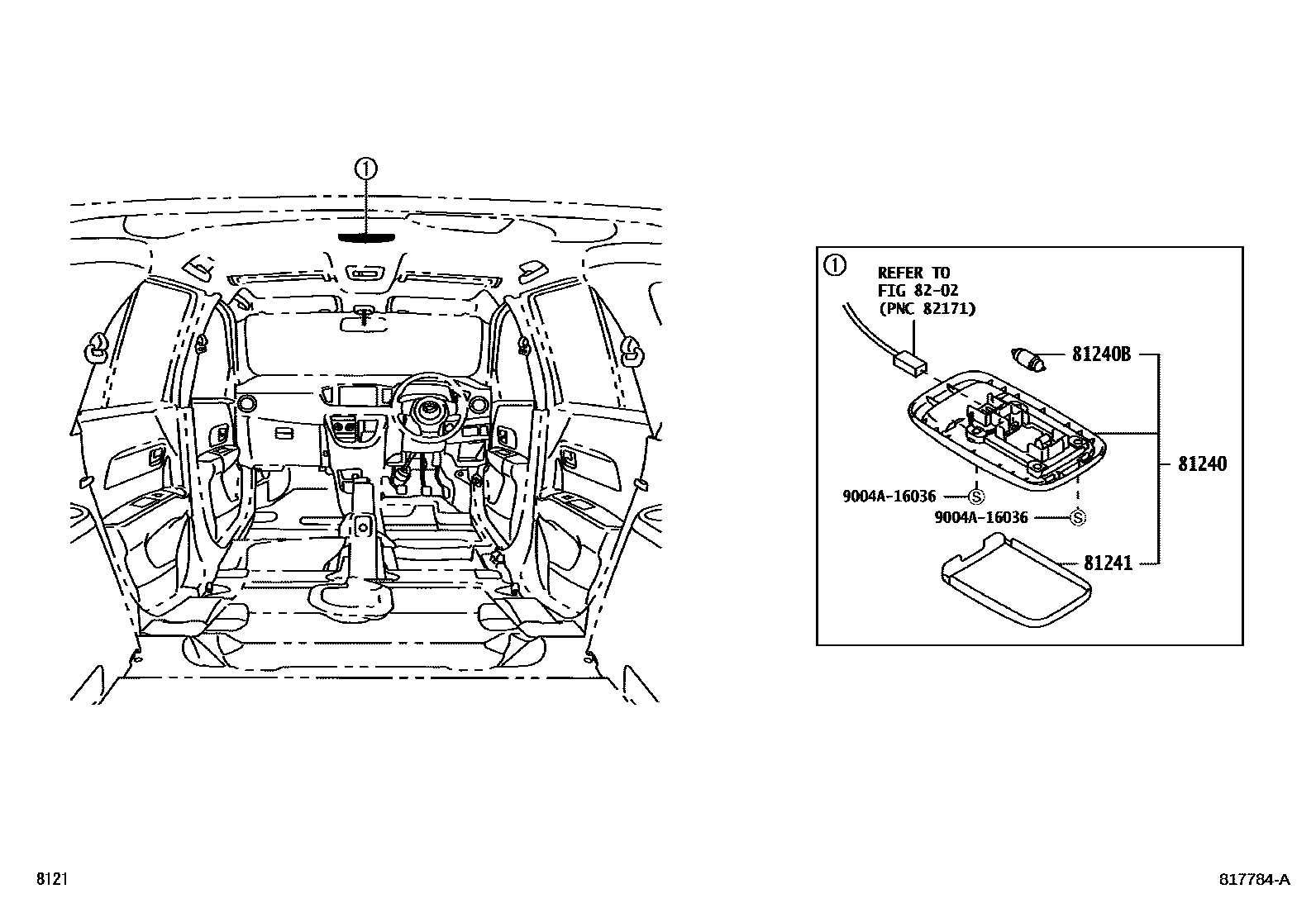 ①

①
REFER TO
FIG 82-02
(PNC 82171)

81240B

81240

9004A-16036 Ⓢ
9004A-16036 Ⓢ

81241

8121

817784-A