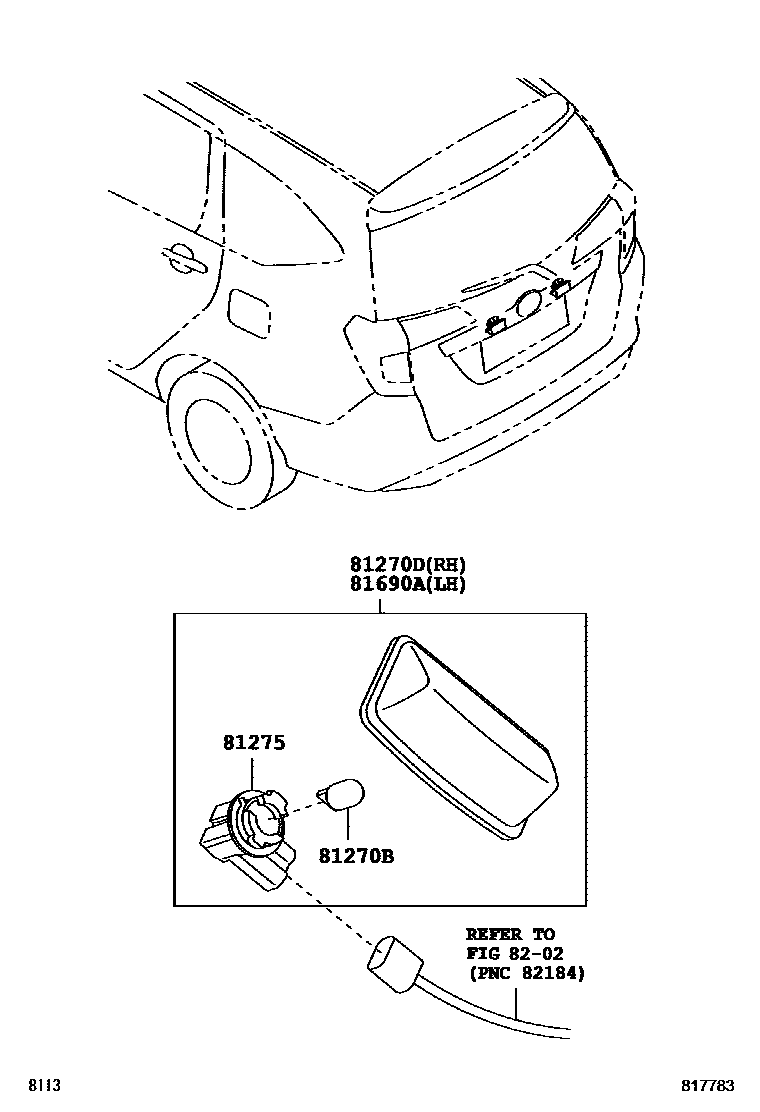 81270D(RH)
81690A(LH)

81275

81270B

REFER TO
FIG 82-02
(PNC 82184)

8113

817783