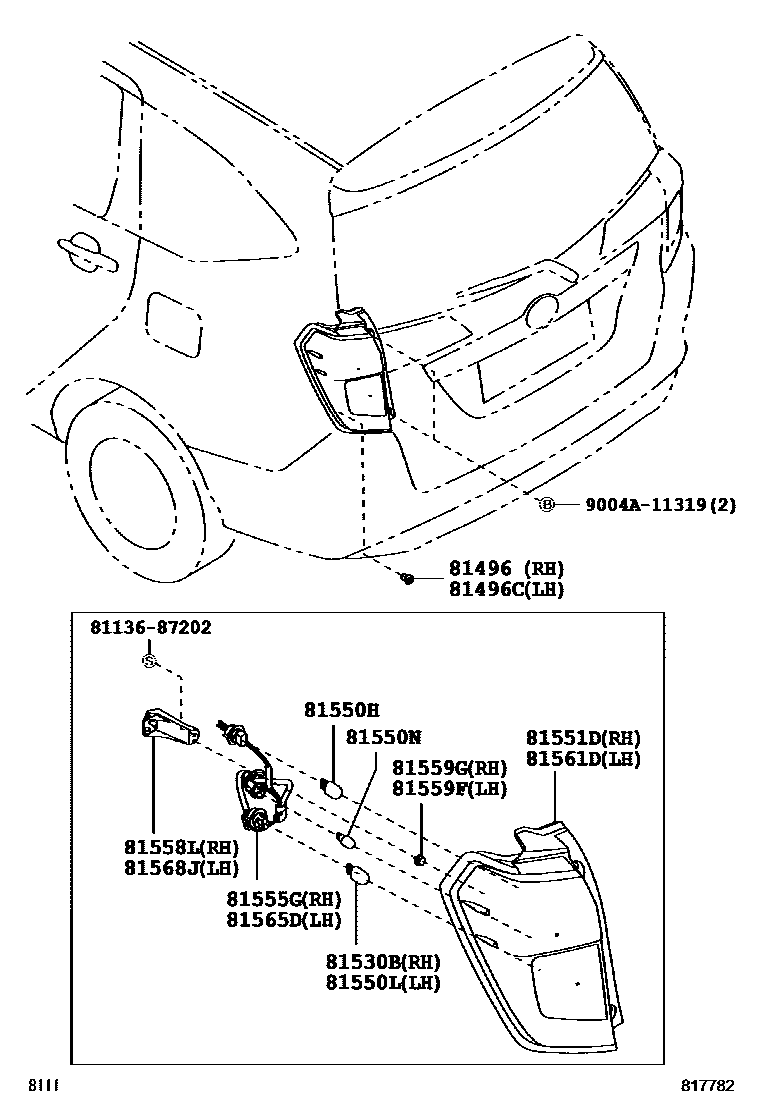 Ⓑ 9004A-11319(2)

81496 (RH)
81496C(LH)

81136-87202

Ⓢ

81550H

81550N

81551D(RH)
81561D(LH)

81559G(RH)
81559F(LH)

81558L(RH)
81568J(LH)

81555G(RH)
81565D(LH)

81530B(RH)
81550L(LH)

811I

817782