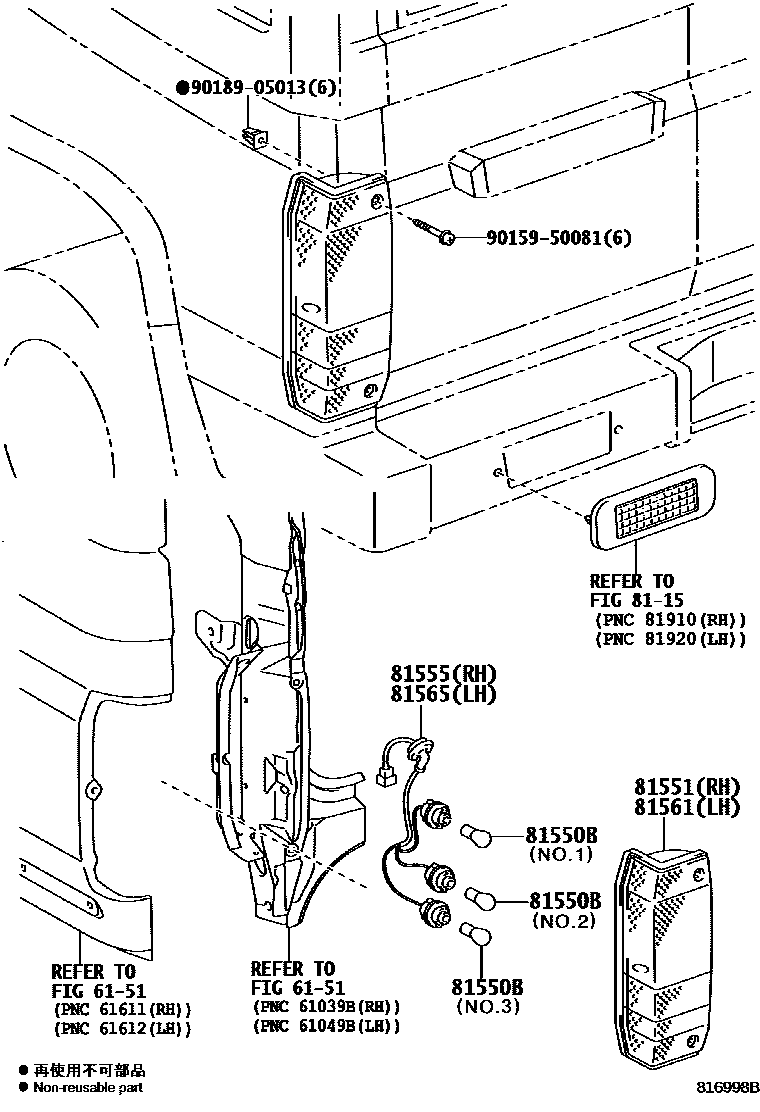 ●90189-05013(6)

90159-50081(6)

REFER TO
FIG 81-15
(PNC 81910(RH))
(PNC 81920(LH))

81555(RH)
81565(LH)

81551(RH)
81561(LH)

81550B
(NO.1)

81550B
(NO.2)

81550B
(NO.3)

REFER TO
FIG 61-51
(PNC 61611(RH))
(PNC 61612(LH))

REFER TO
FIG 61-51
(PNC 61039B(RH))
(PNC 61049B(LH))

● 再使用不可部品
● Non-reusable part

816998B