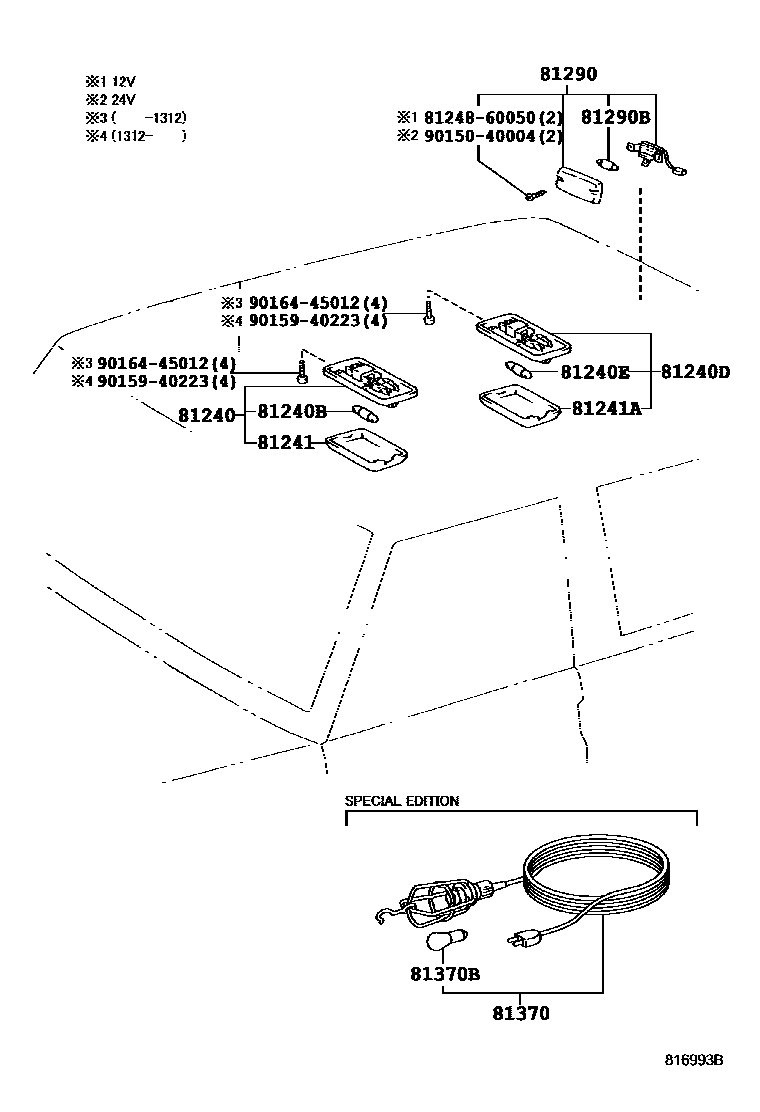 ※1 12V
※2 24V
※3 (　　-1312)
※4 (1312-　　)

81290
※1 81248-60050(2)
※2 90150-40004(2)
81290B

※3 90164-45012(4)
※4 90159-40223(4)

※3 90164-45012(4)
※4 90159-40223(4)

81240E
81240D
81241A
81240
81240B
81241

SPECIAL EDITION
81370B
81370

816993B