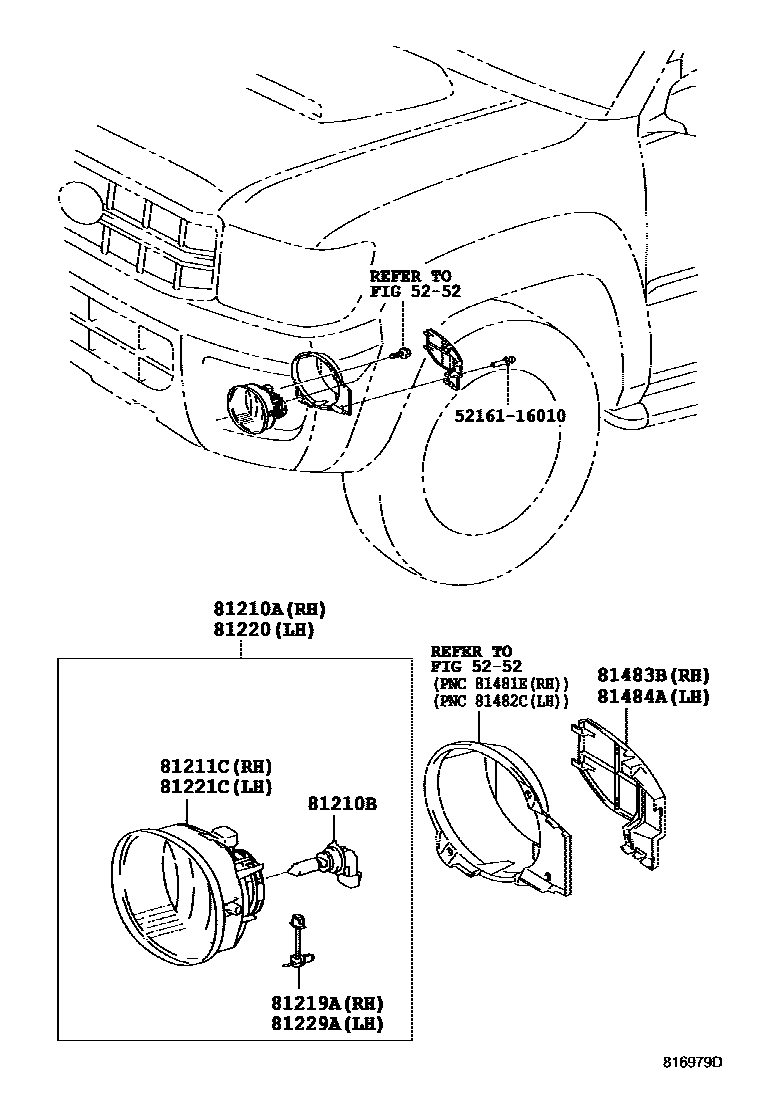 REFER TO
FIG 52-52

52161-16010

81210A(RH)
81220(LH)

REFER TO
FIG 52-52
(PNC 81481E(RH))
(PNC 81482C(LH))

81483B(RH)
81484A(LH)

81211C(RH)
81221C(LH)

81210B

81219A(RH)
81229A(LH)

816979D