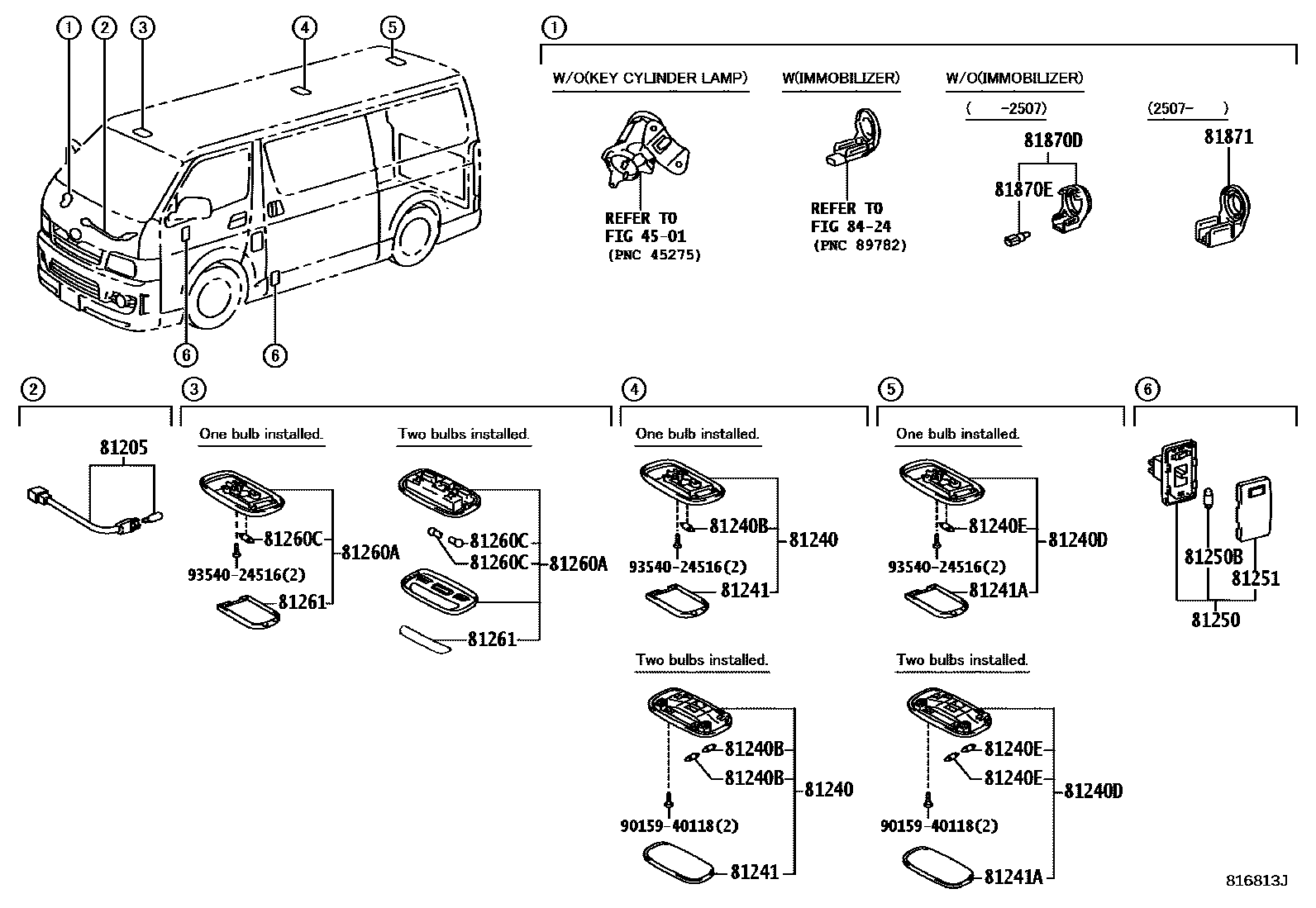 1 2 3 4 5

6 6

1

W/O(KEY CYLINDER LAMP)

REFER TO
FIG 45-01
(PNC 45275)

W(IMMOBILIZER)

REFER TO
FIG 84-24
(PNC 89782)

W/O(IMMOBILIZER)

( -2507)

81870D
81870E

(2507- )

81871

2

81205

3

One bulb installed.

81260C
81260A
93540-24516(2)
81261

Two bulbs installed.

81260C
81260C
81260A
81261

4

One bulb installed.

81240B
81240
93540-24516(2)
81241

Two bulbs installed.

81240B
81240B
81240
90159-40118(2)
81241

5

One bulb installed.

81240E
81240D
93540-24516(2)
81241A

Two bulbs installed.

81240E
81240E
81240D
90159-40118(2)
81241A

6

81250B
81251
81250

816813J