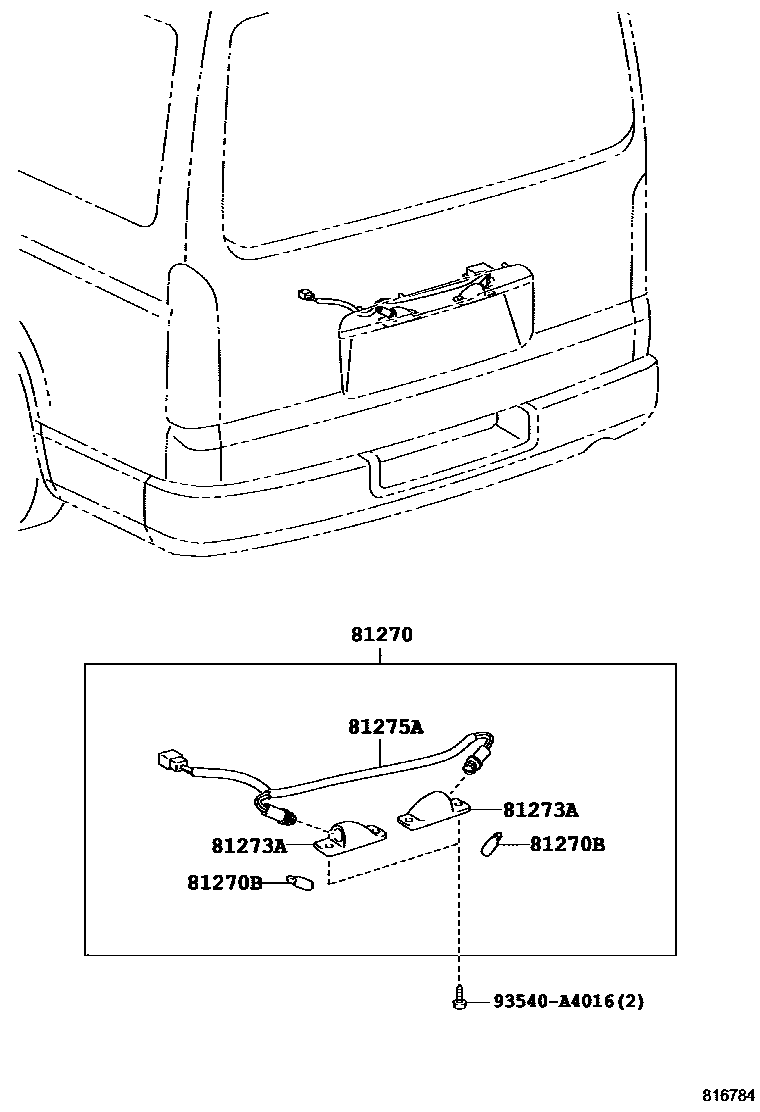 81270

81275A

81273A

81273A

81270B

81270B

93540-A4016(2)

816784