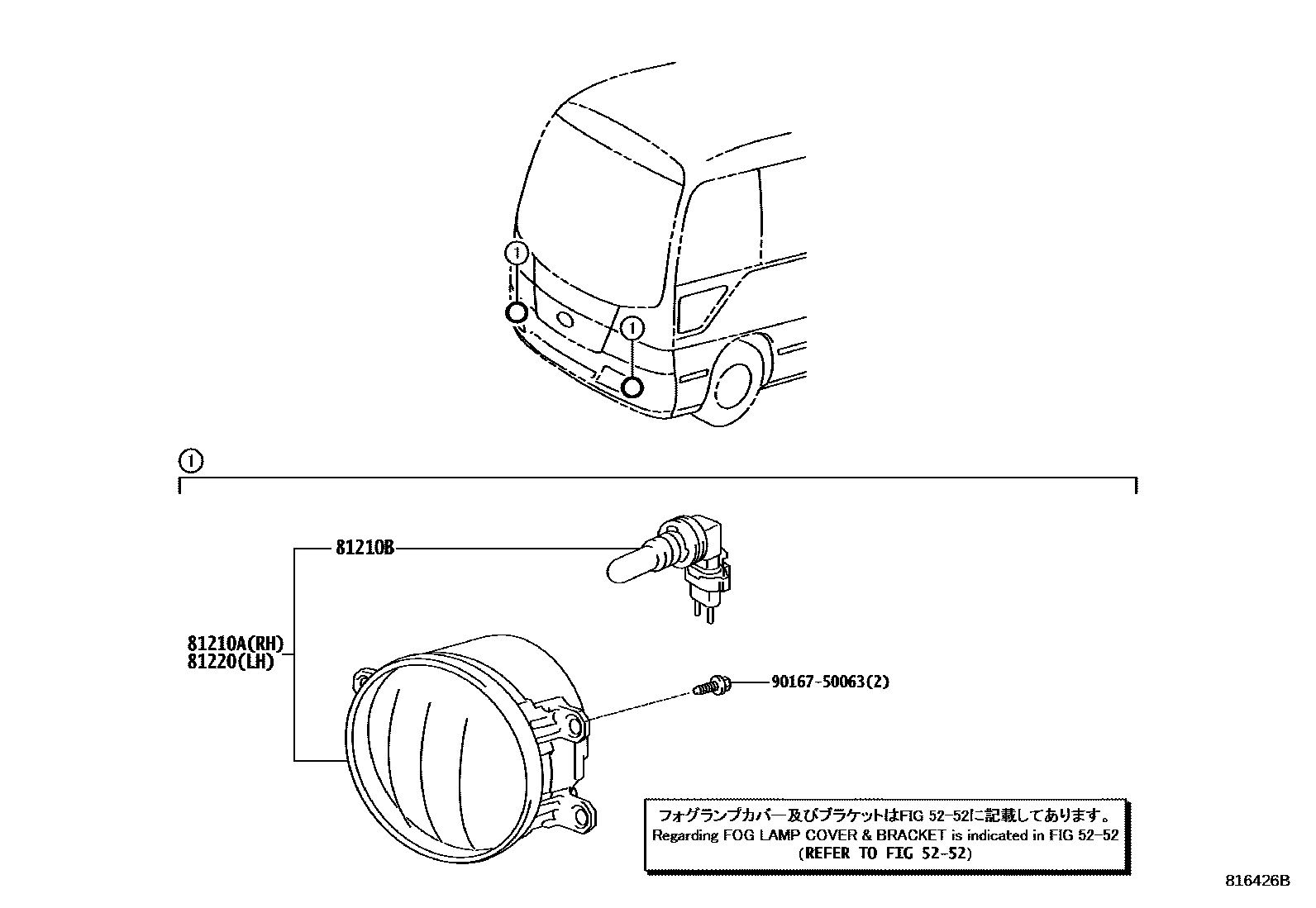 1

1

1

81210B

81210A(RH)
81220(LH)

90167-50063(2)

フォグランプカバー及びブラケットはFIG 52-52に記載してあります。
Regarding FOG LAMP COVER & BRACKET is indicated in FIG 52-52
(REFER TO FIG 52-52)

816426B