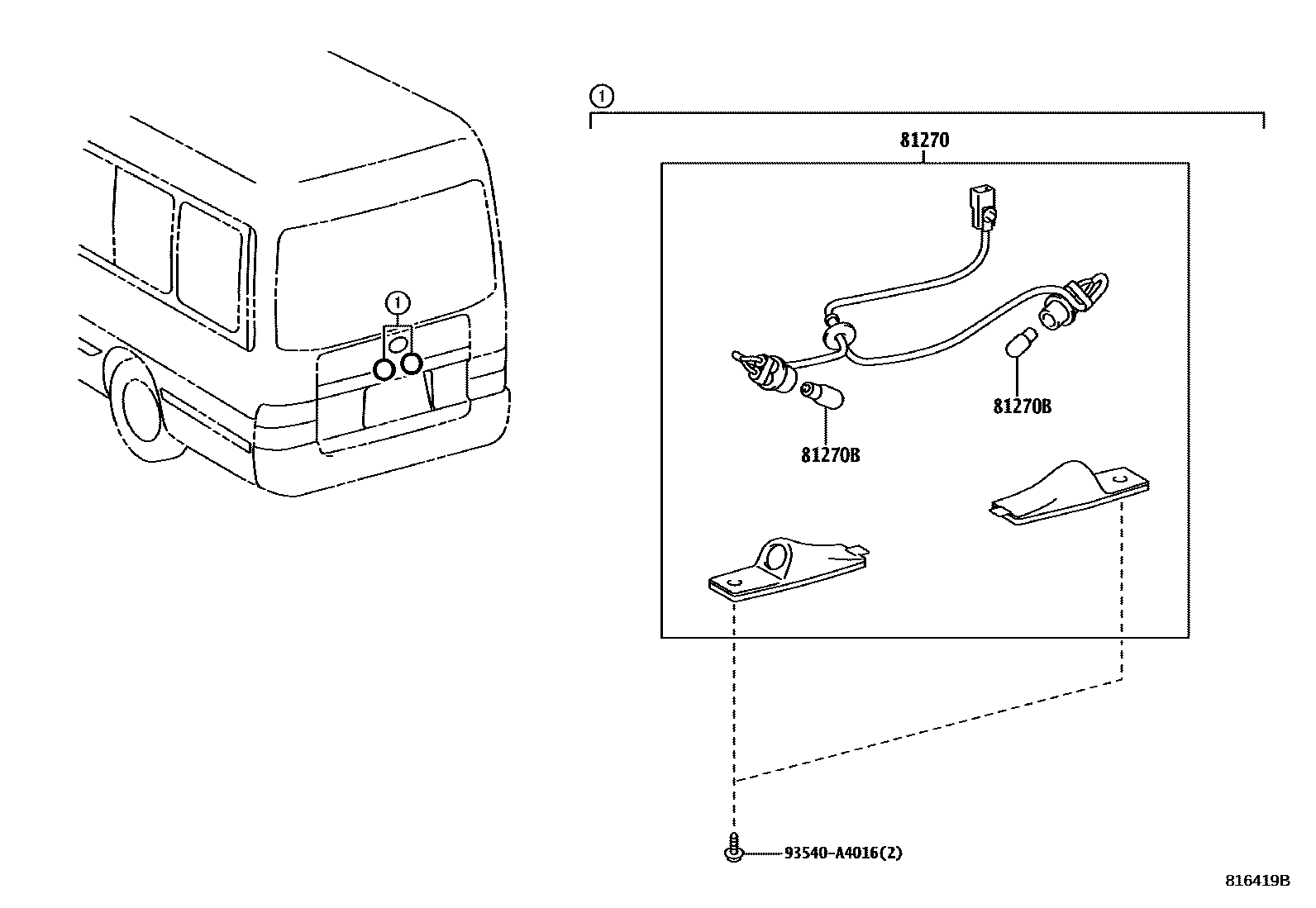 1

1

81270

81270B

81270B

93540-A4016(2)

816419B